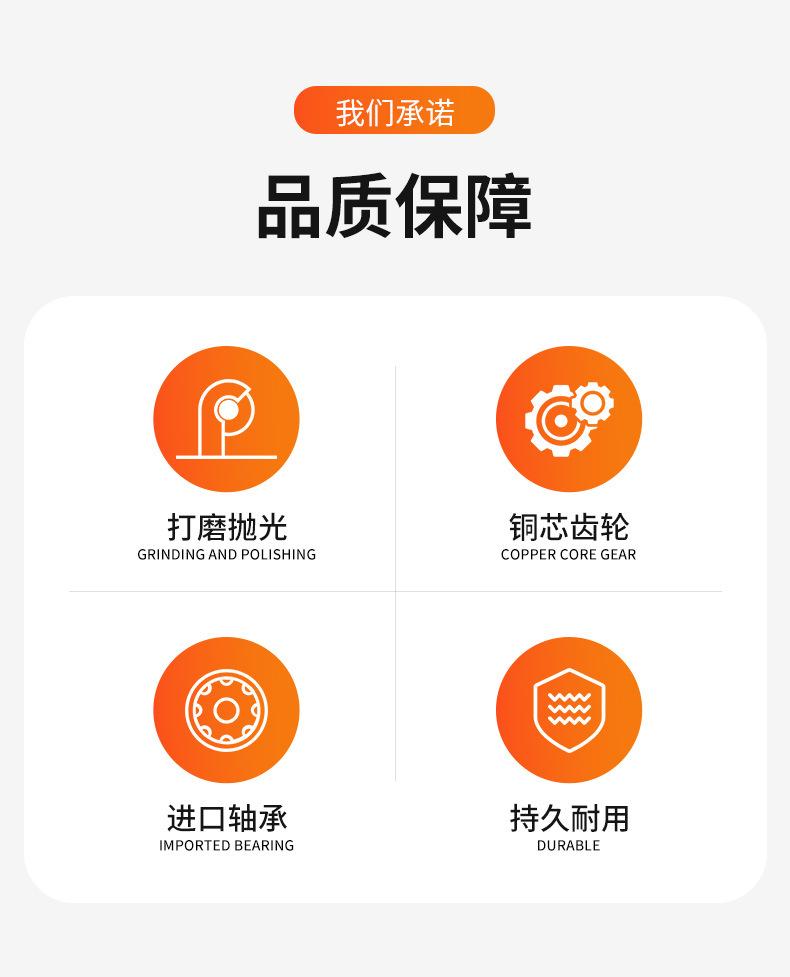 我们承诺

品质保障

打磨抛光
GRINDING AND POLISHING

铜芯齿轮
COPPER CORE GEAR

进口轴承
IMPORTED BEARING

持久耐用
DURABLE