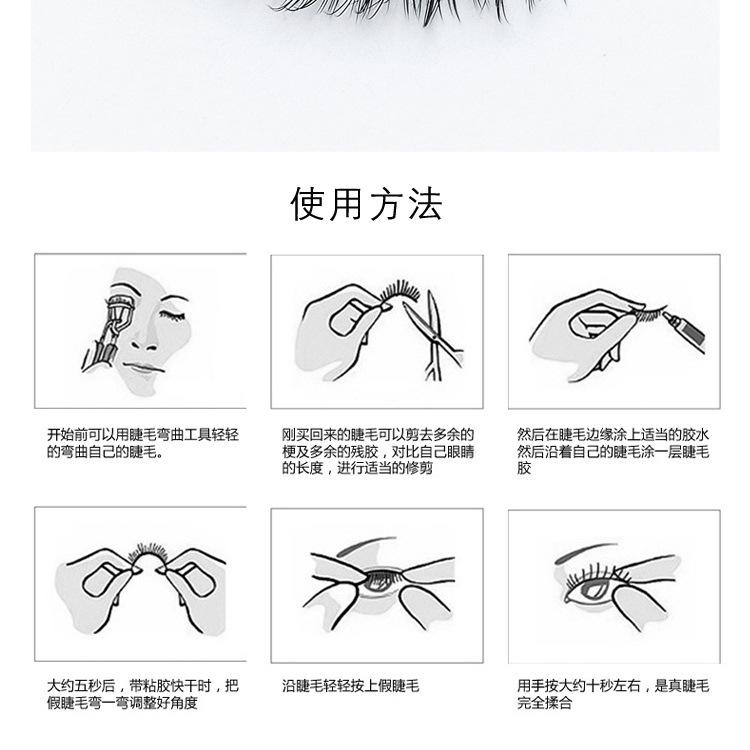 使用方法

开始前可以用睫毛弯曲工具轻轻的弯曲自己的睫毛。

刚买回来的睫毛可以剪去多余的梗及多余的残胶，对比自己眼睛的长度，进行适当的修剪

然后在睫毛边缘涂上适当的胶水然后沿着自己的睫毛涂一层睫毛胶

大约五秒后，带粘胶快干时，把假睫毛弯一弯调整好角度

沿睫毛轻轻按上假睫毛

用手按大约十秒左右，是真睫毛完全揉合