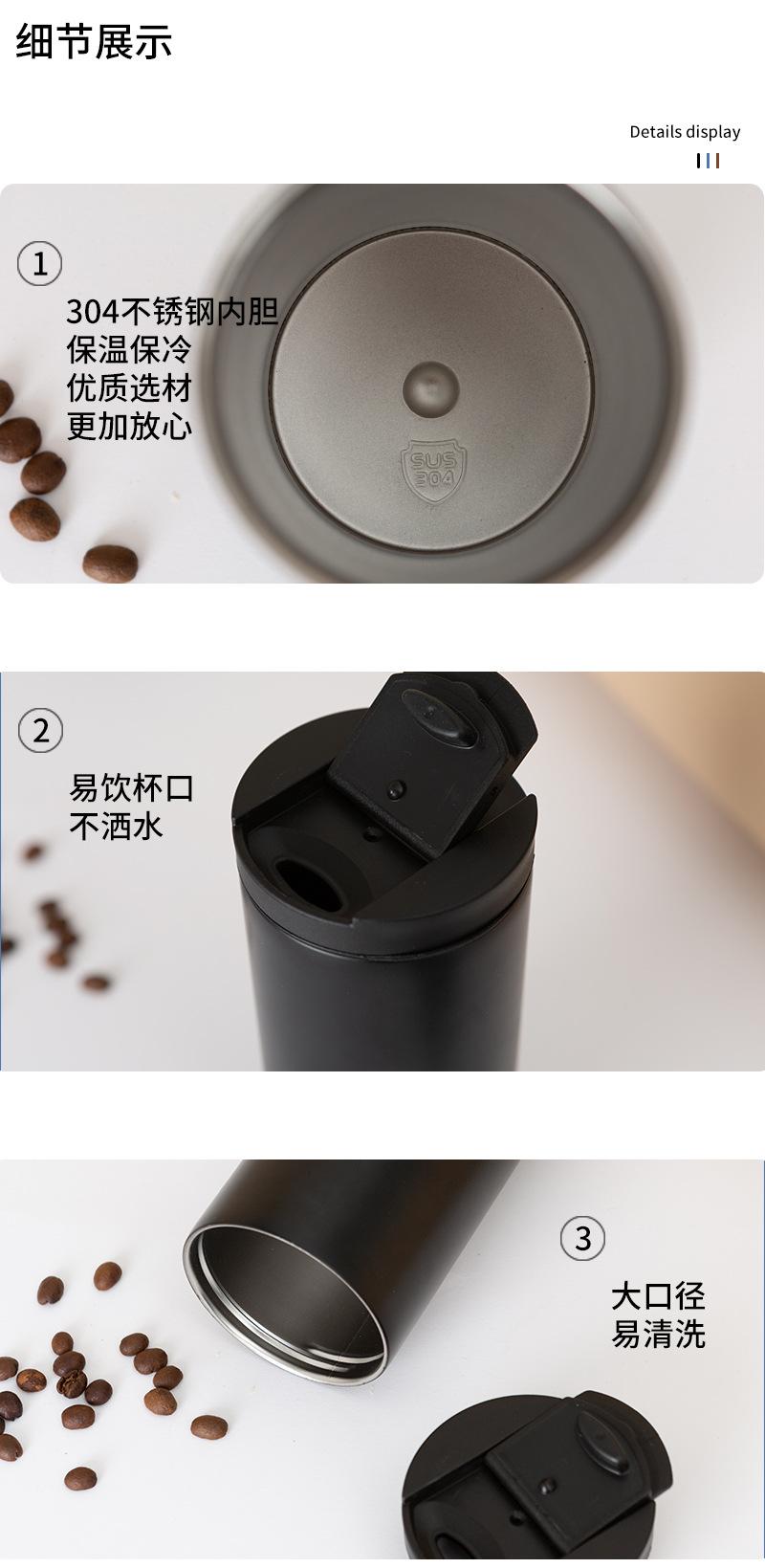 细节展示

Details display

①
304不锈钢内胆
保温保冷
优质选材
更加放心

SUS
304

②
易饮杯口
不洒水

③
大口径
易清洗