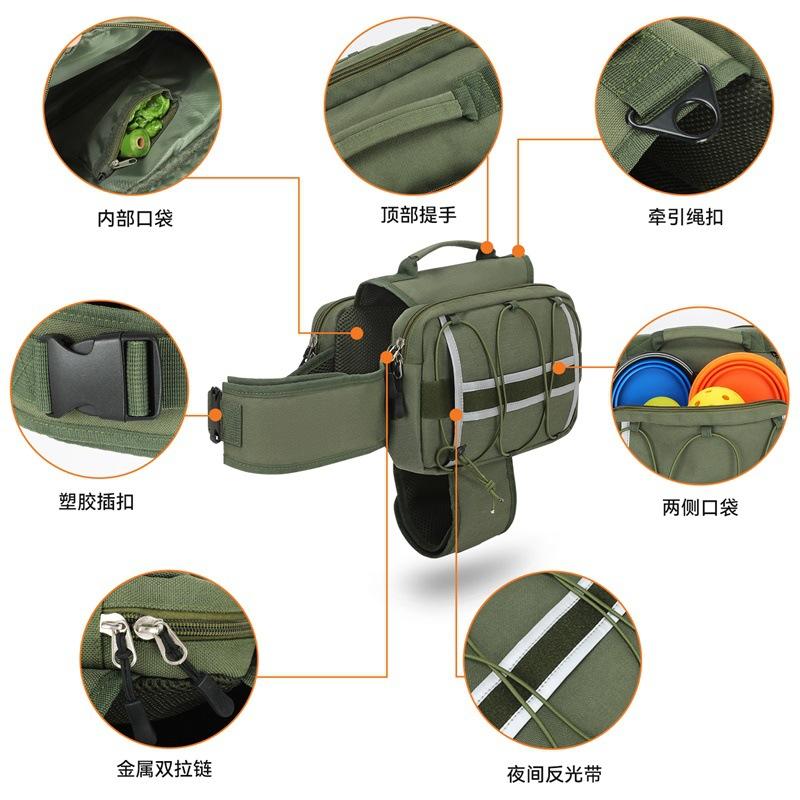 内部口袋

顶部提手

牵引绳扣

塑胶插扣

两侧口袋

金属双拉链

夜间反光带