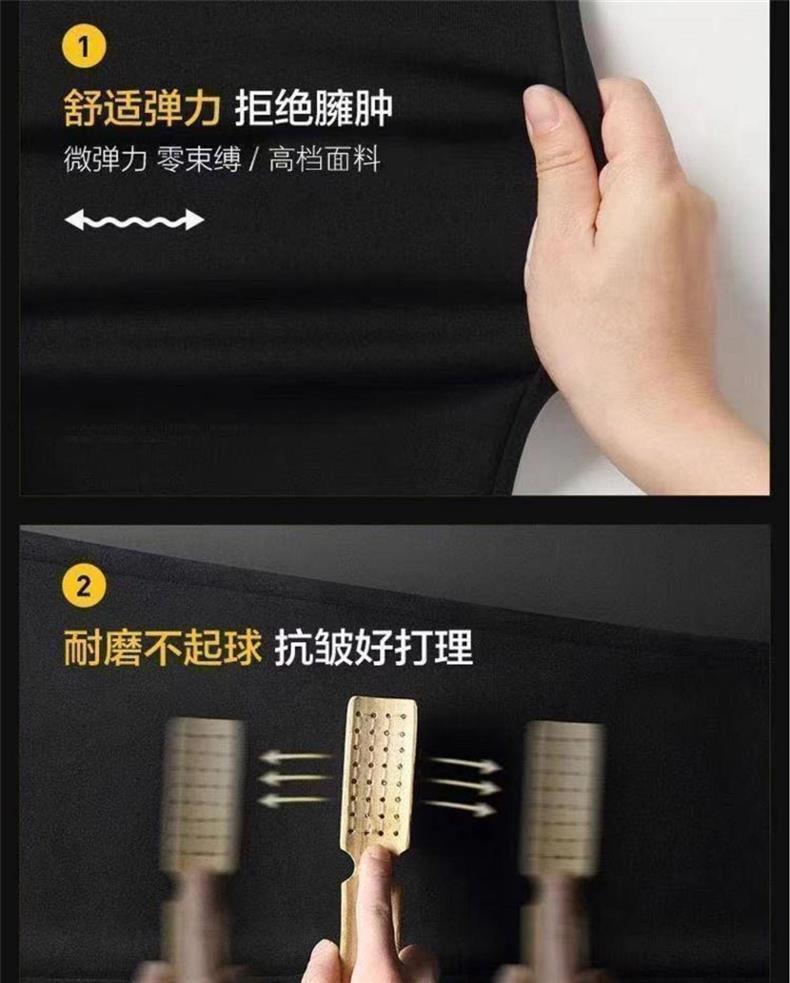 1

舒适弹力 拒绝臃肿

微弹力 零束缚 / 高档面料

2

耐磨不起球 抗皱好打理