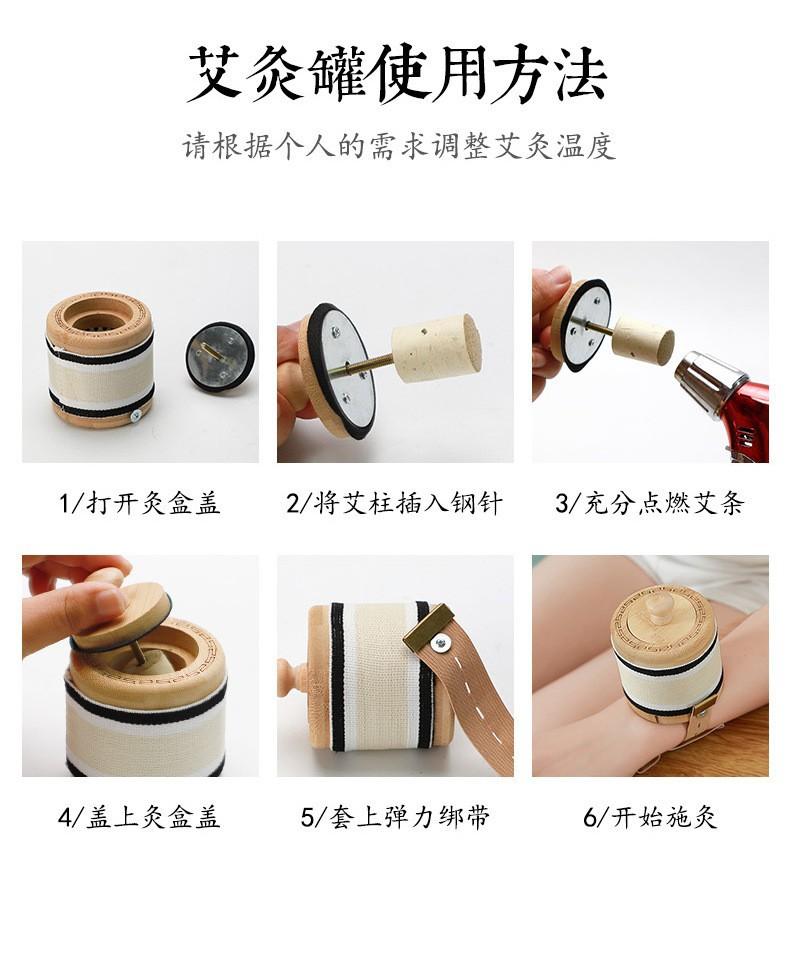 艾灸罐使用方法

请根据个人的需求调整艾灸温度

1/打开灸盒盖

2/将艾柱插入钢针

3/充分点燃艾条

4/盖上灸盒盖

5/套上弹力绑带

6/开始施灸