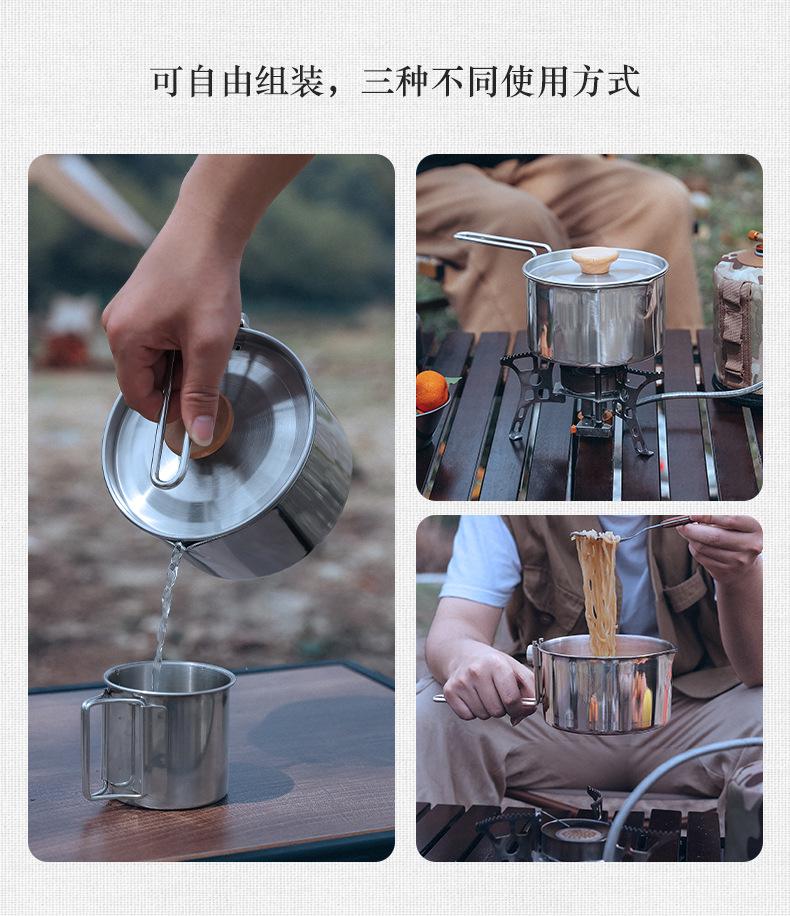 可自由组装，三种不同使用方式