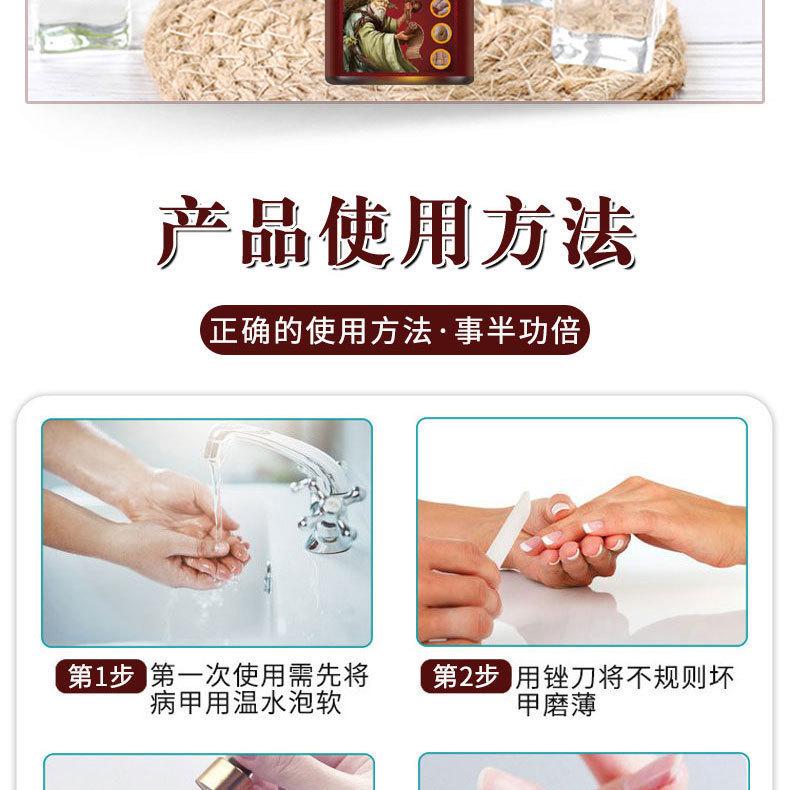 产品使用方法

正确的使用方法·事半功倍

第1步 第一次使用需先将病甲用温水泡软

第2步 用锉刀将不规则坏甲磨薄