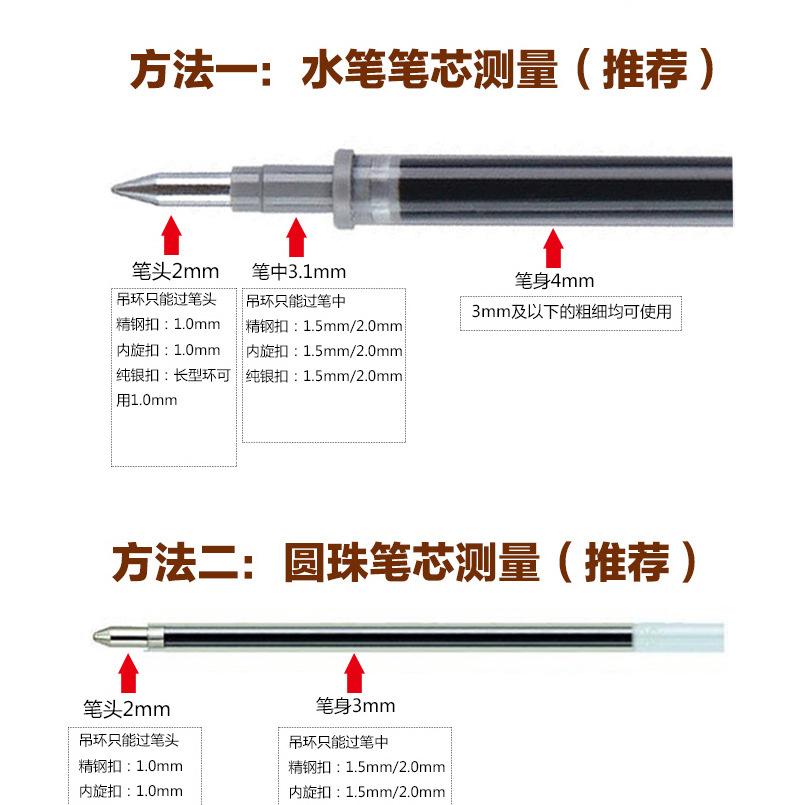 方法一：水笔笔芯测量（推荐）

笔头2mm

吊环只能过笔头
精钢扣：1.0mm
内旋扣：1.0mm
纯银扣：长型环可用1.0mm

笔中3.1mm

吊环只能过笔中
精钢扣：1.5mm/2.0mm
内旋扣：1.5mm/2.0mm
纯银扣：1.5mm/2.0mm

笔身4mm

3mm及以下的粗细均可使用

方法二：圆珠笔芯测量（推荐）

笔头2mm

吊环只能过笔头
精钢扣：1.0mm
内旋扣：1.0mm

笔身3mm

吊环只能过笔中
精钢扣：1.5mm/2.0mm
内旋扣：1.5mm/2.0mm