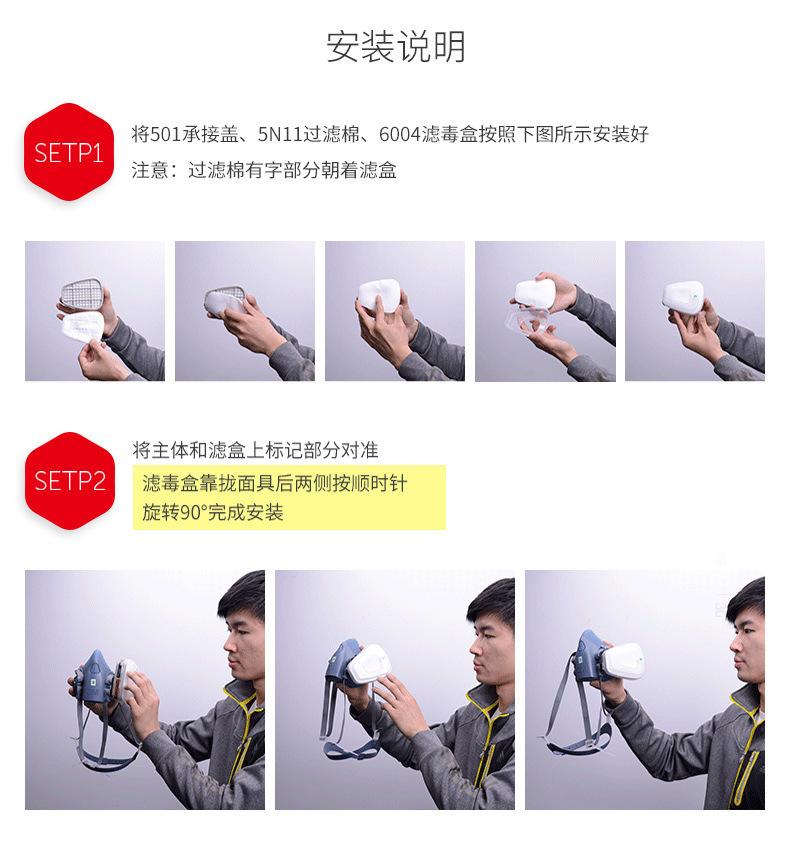 安装说明

SETP1

将501承接盖、5N11过滤棉、6004滤毒盒按照下图所示安装好
注意：过滤棉有字部分朝着滤盒

SETP2

将主体和滤盒上标记部分对准
滤毒盒靠拢面具后两侧按顺时针旋转90°完成安装