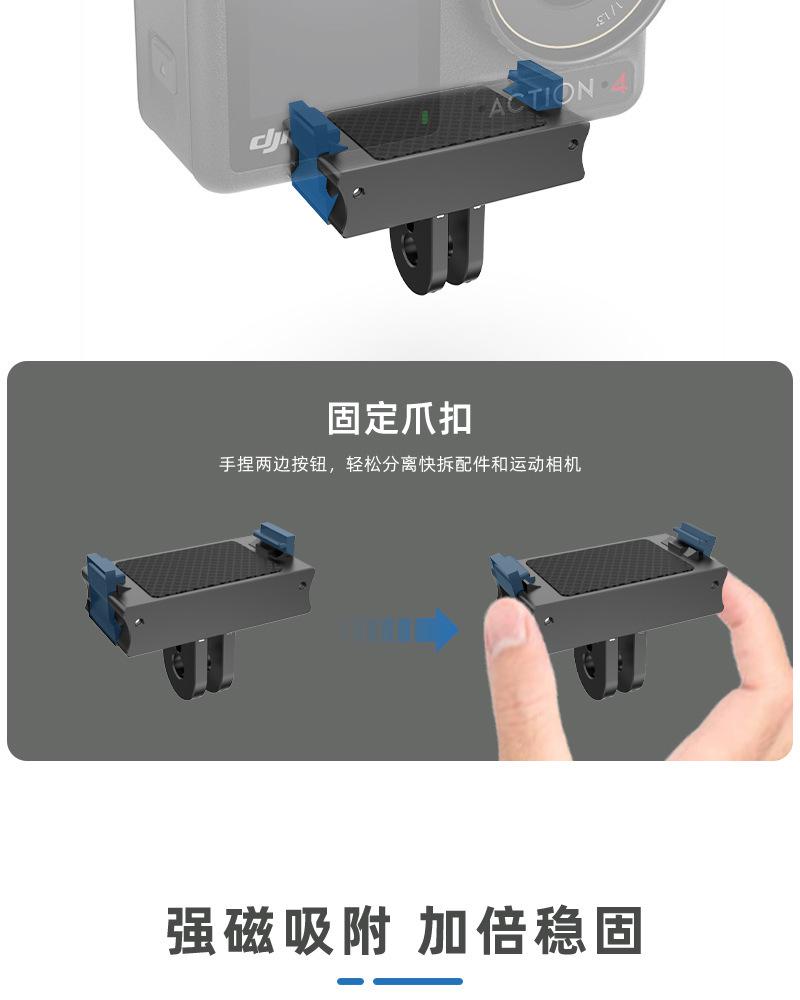 dji
ACTION 4

固定爪扣

手捏两边按钮，轻松分离快拆配件和运动相机

强磁吸附 加倍稳固