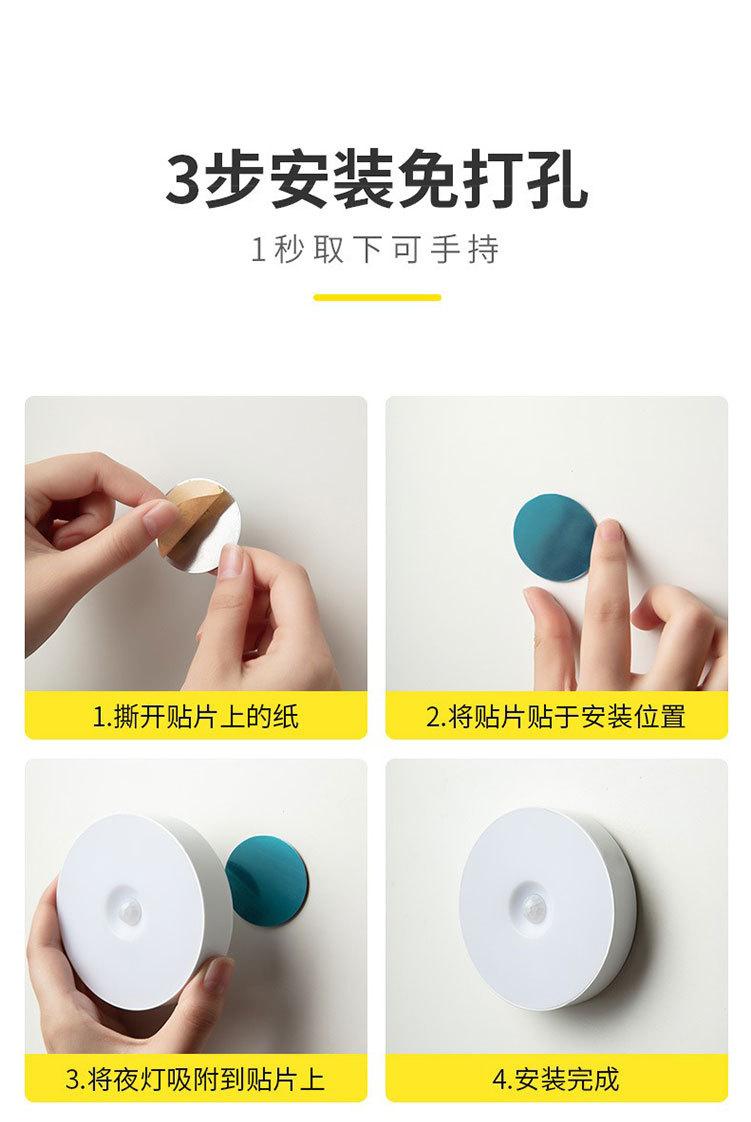 3步安装免打孔

1秒取下可手持

1.撕开贴片上的纸

2.将贴片贴于安装位置

3.将夜灯吸附到贴片上

4.安装完成