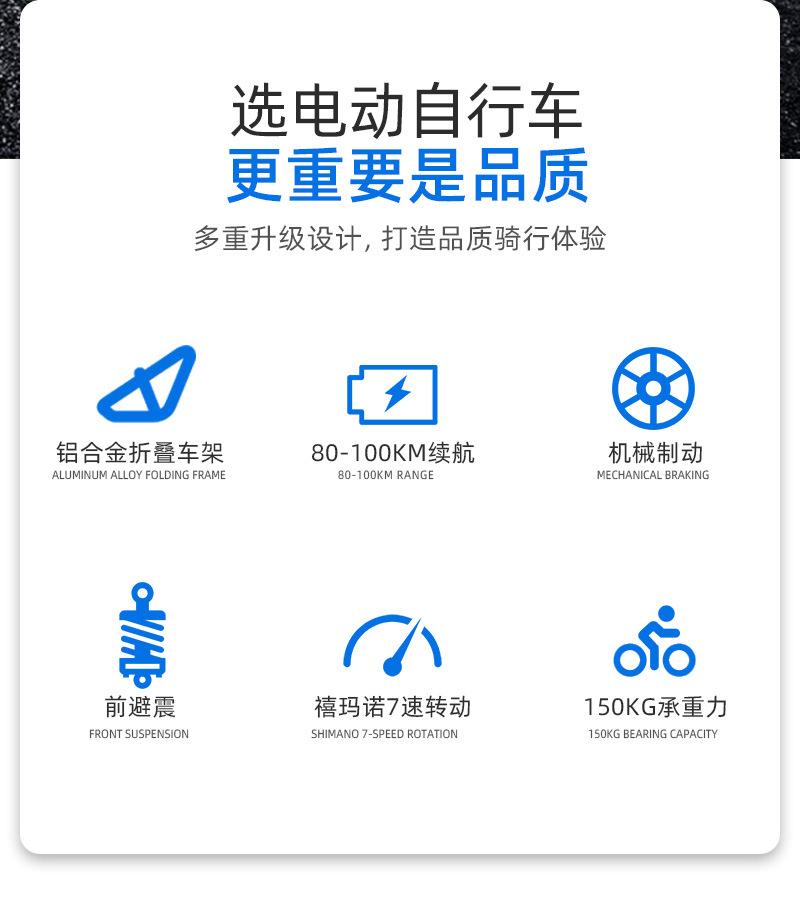 选电动自行车
更重要是品质

多重升级设计，打造品质骑行体验

铝合金折叠车架
ALUMINUM ALLOY FOLDING FRAME

80-100KM续航
80-100KM RANGE

机械制动
MECHANICAL BRAKING

前避震
FRONT SUSPENSION

禧玛诺7速转动
SHIMANO 7-SPEED ROTATION

150KG承重力
150KG BEARING CAPACITY