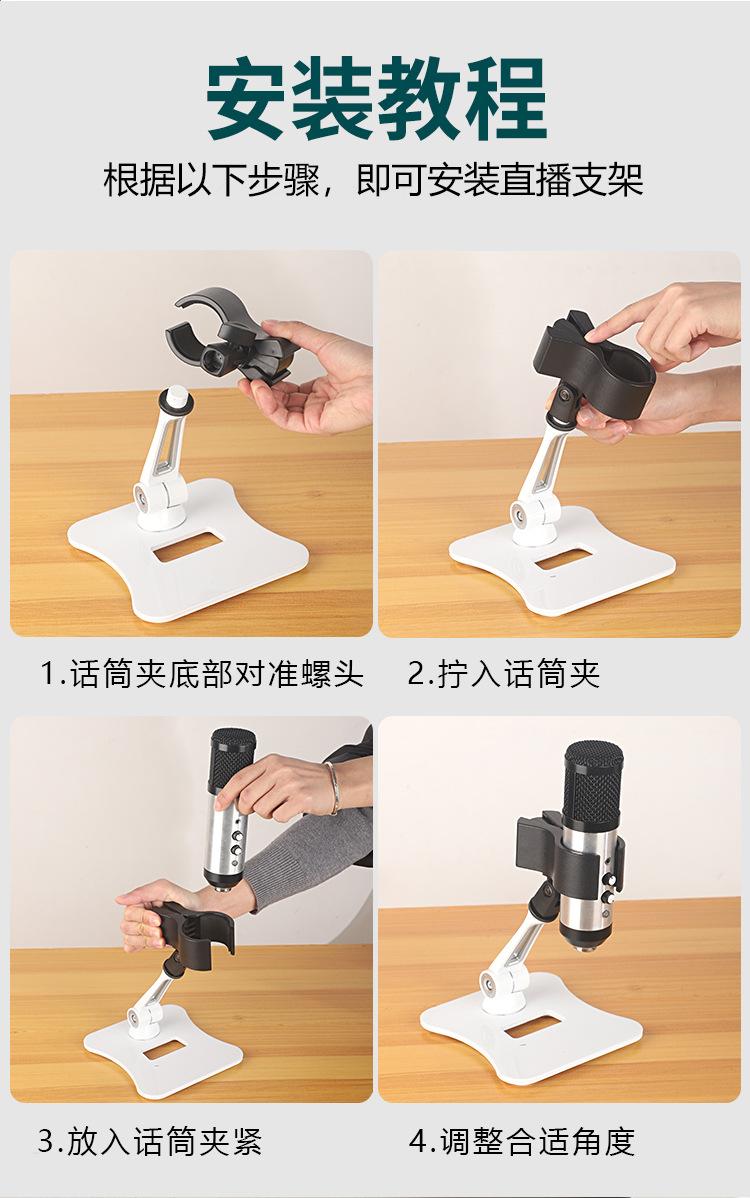 安装教程

根据以下步骤，即可安装直播支架

1.话筒夹底部对准螺头

2.拧入话筒夹

3.放入话筒夹紧

4.调整合适角度