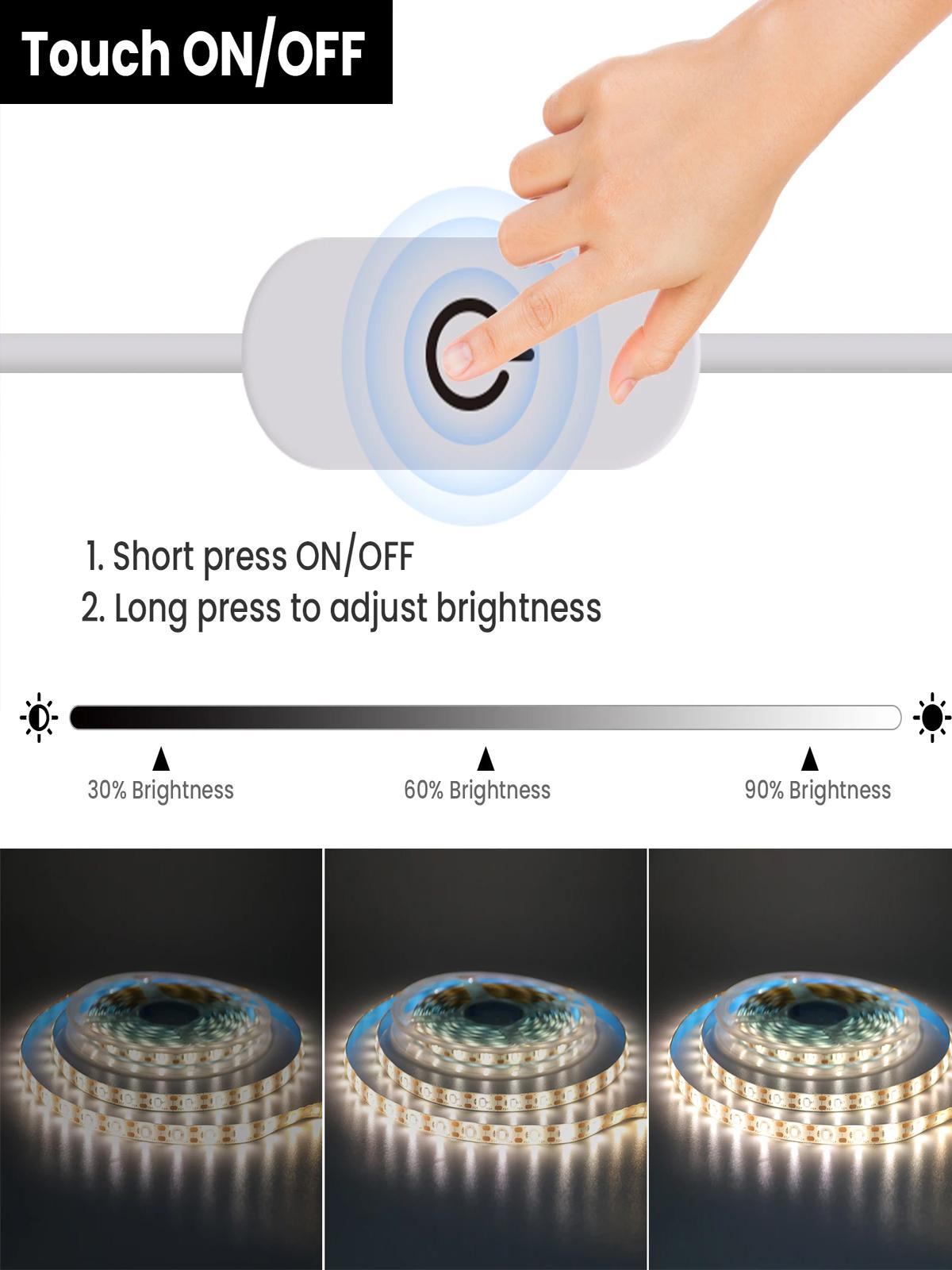 Touch ON/OFF

1. Short press ON/OFF
2. Long press to adjust brightness

30% Brightness
60% Brightness
90% Brightness