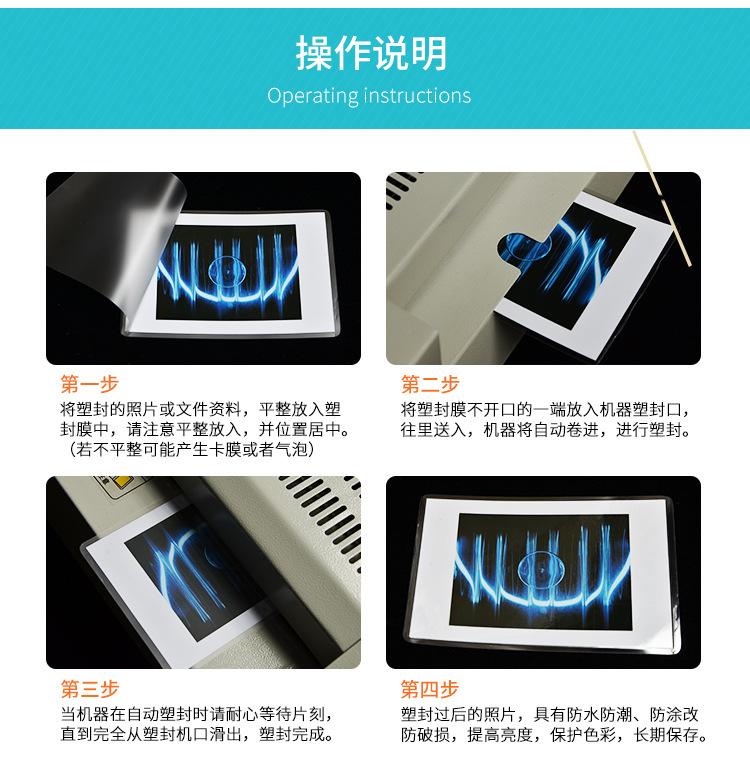 操作说明
Operating instructions

第一步
将塑封的照片或文件资料，平整放入塑封膜中，请注意平整放入，并位置居中。（若不平整可能产生卡膜或者气泡）

第二步
将塑封膜不开口的一端放入机器塑封口，往里送入，机器将自动卷进，进行塑封。

第三步
当机器在自动塑封时请耐心等待片刻，直到完全从塑封机口滑出，塑封完成。

第四步
塑封过后的照片，具有防水防潮、防涂改防破损，提高亮度，保护色彩，长期保存。