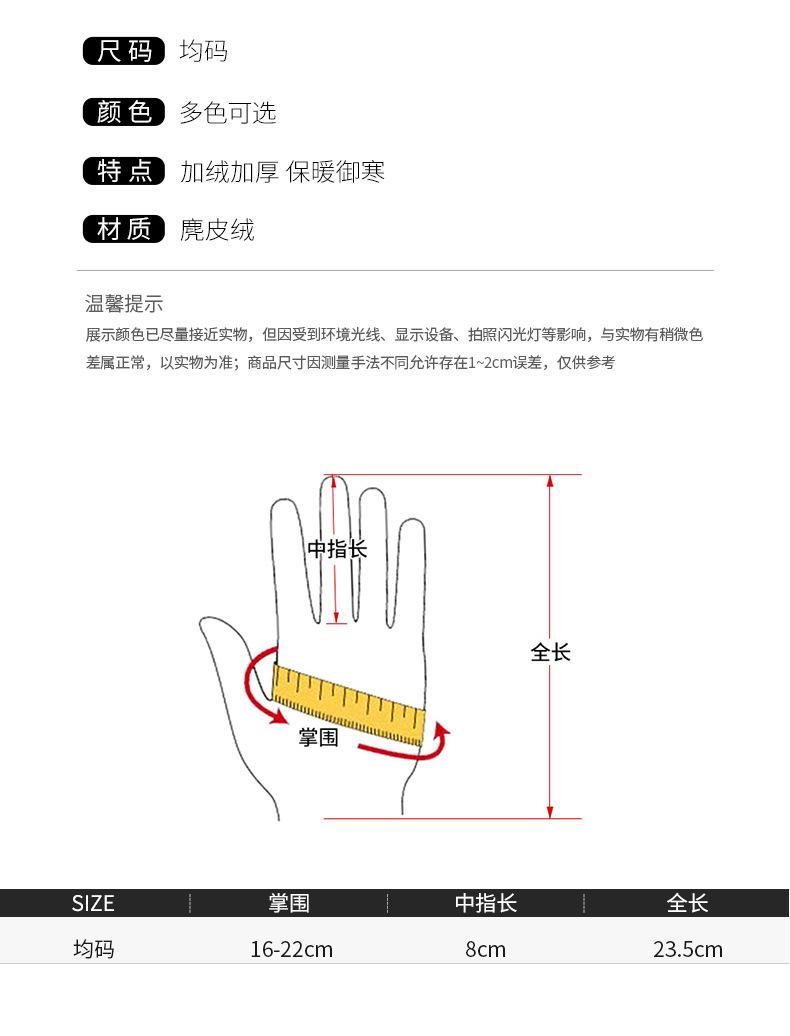 尺码 均码

颜色 多色可选

特点 加绒加厚 保暖御寒

材质 麂皮绒

温馨提示

展示颜色已尽量接近实物，但因受到环境光线、显示设备、拍照闪光灯等影响，与实物有稍微色差属正常，以实物为准；商品尺寸因测量手法不同允许存在1~2cm误差，仅供参考

中指长

全长

掌围

| SIZE | 掌围 | 中指长 | 全长 |
|---|---|---|---|
| 均码 | 16-22cm | 8cm | 23.5cm |