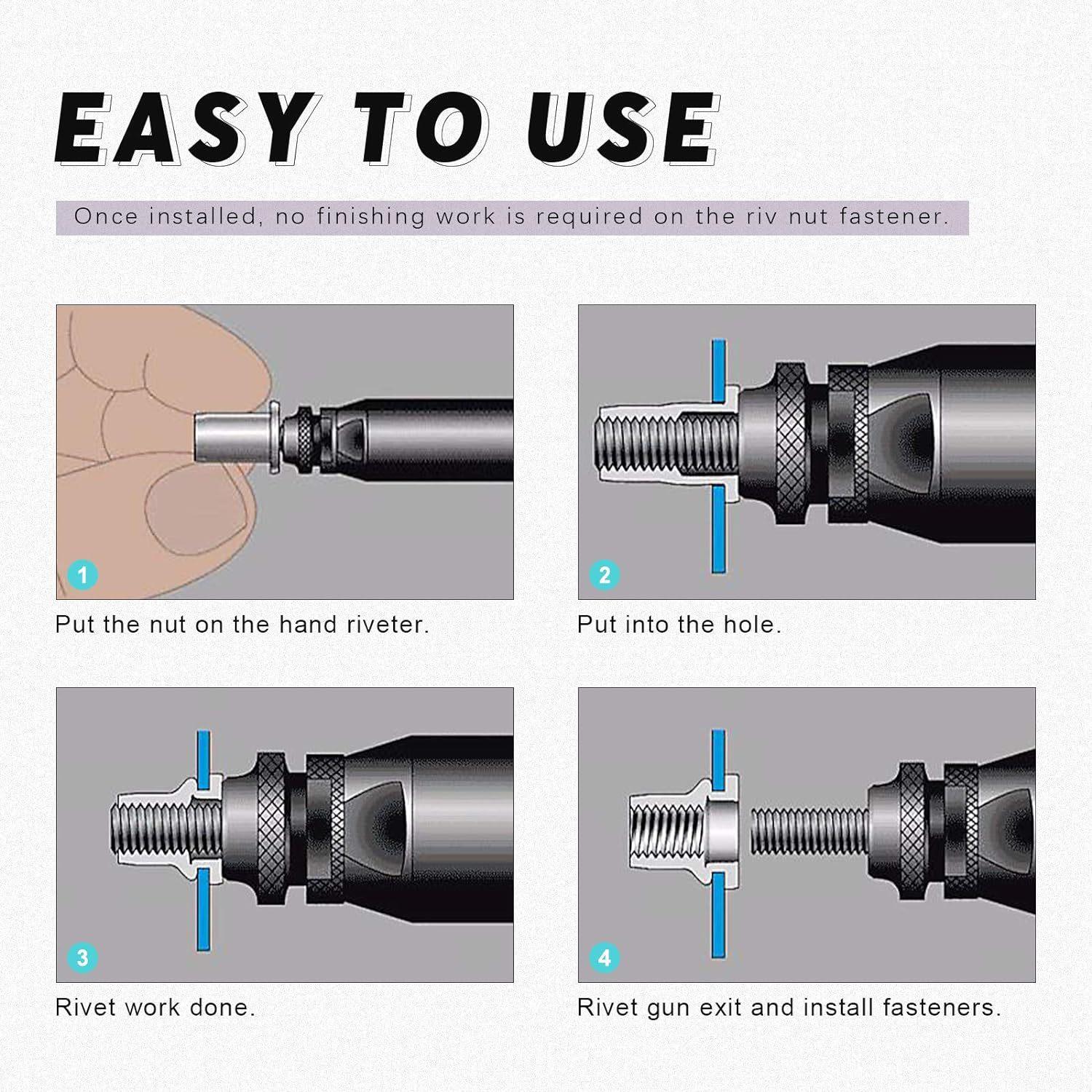 EASY TO USE

Once installed, no finishing work is required on the riv nut fastener.

1

Put the nut on the hand riveter.

2

Put into the hole.

3

Rivet work done.

4

Rivet gun exit and install fasteners.