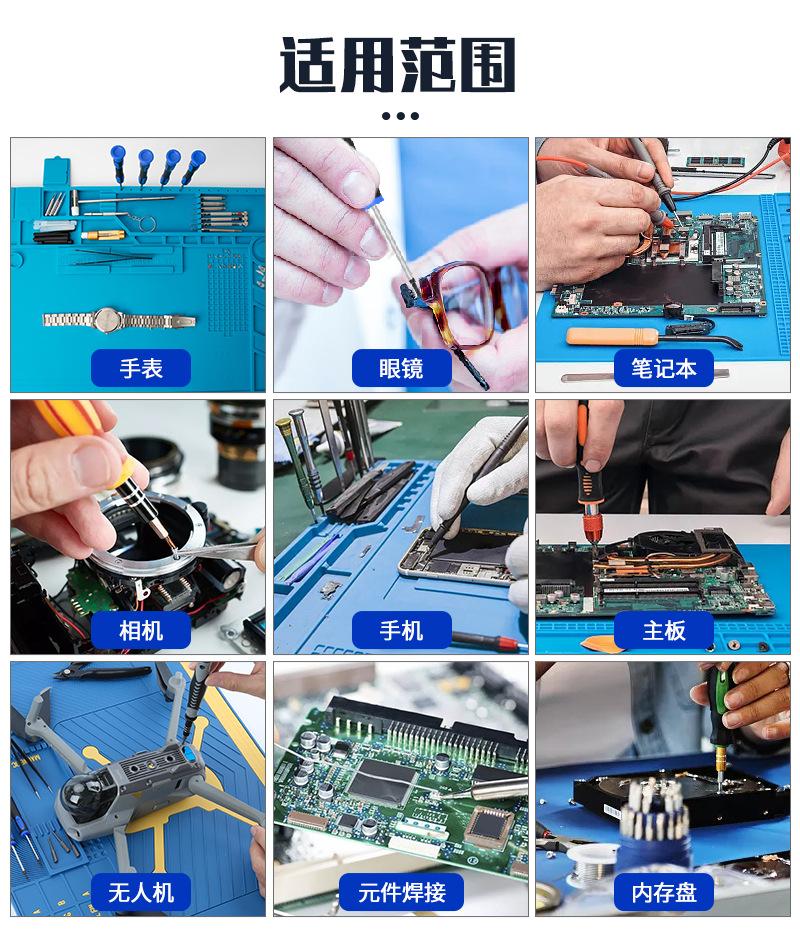 适用范围

手表

眼镜

笔记本

相机

手机

主板

无人机

元件焊接

内存盘