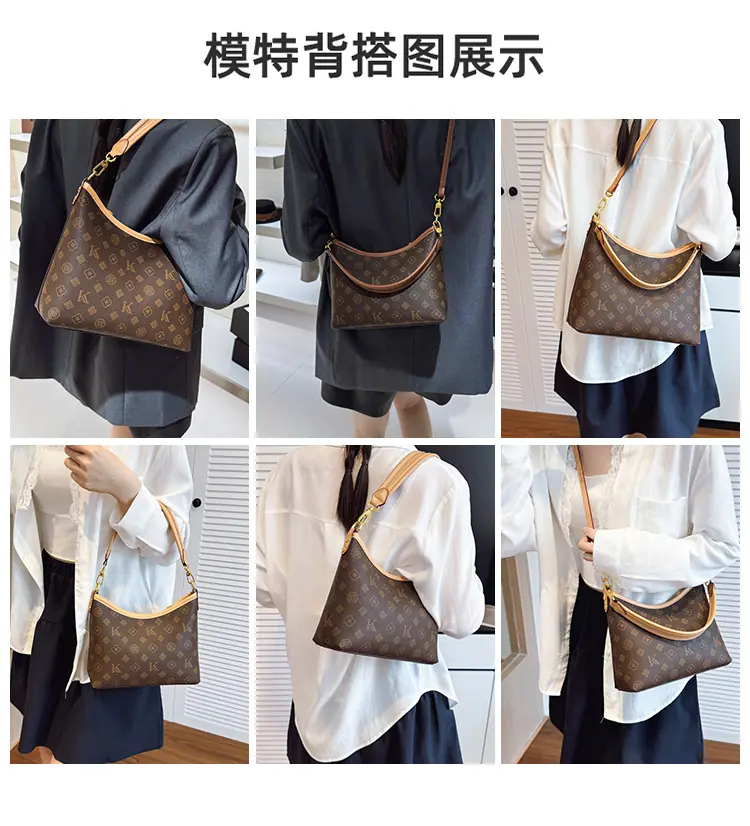 模特背搭图展示