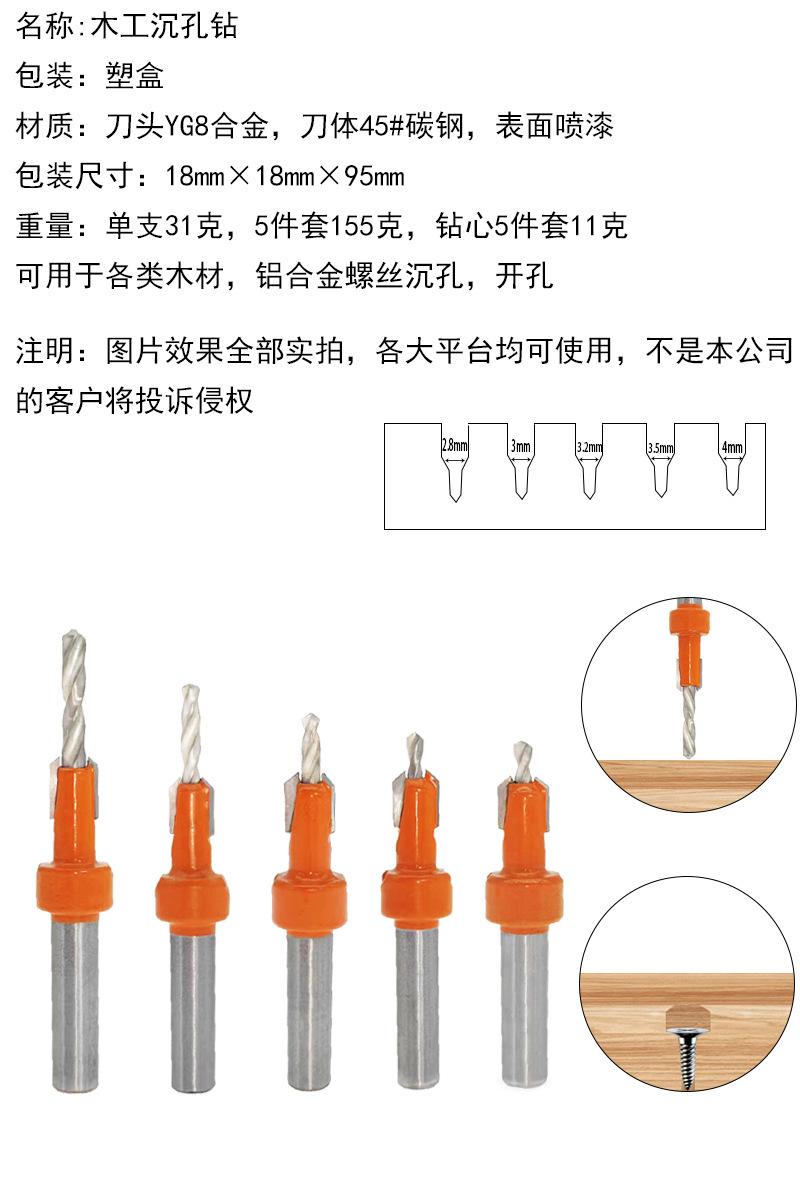 名称:木工沉孔钻

包装：塑盒

材质：刀头YG8合金，刀体45#碳钢，表面喷漆

包装尺寸：18mm×18mm×95mm

重量：单支31克，5件套155克，钻心5件套11克

可用于各类木材，铝合金螺丝沉孔，开孔

注明：图片效果全部实拍，各大平台均可使用，不是本公司的客户将投诉侵权

2.8mm

3mm

3.2mm

3.5mm

4mm