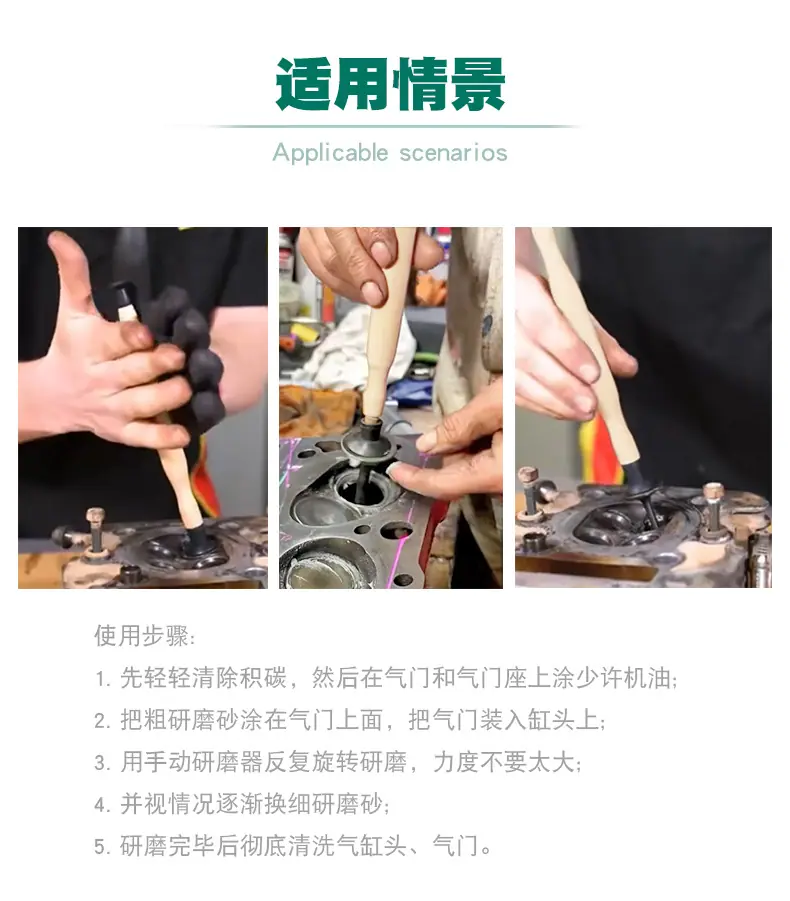 适用情景

Applicable scenarios

使用步骤:

1.先轻轻清除积碳，然后在气门和气门座上涂少许机油;

2.把粗研磨砂涂在气门上面，把气门装入缸头上;

3.用手动研磨器反复旋转研磨，力度不要太大;

4.并视情况逐渐换细研磨砂;

5.研磨完毕后彻底清洗气缸头、气门。