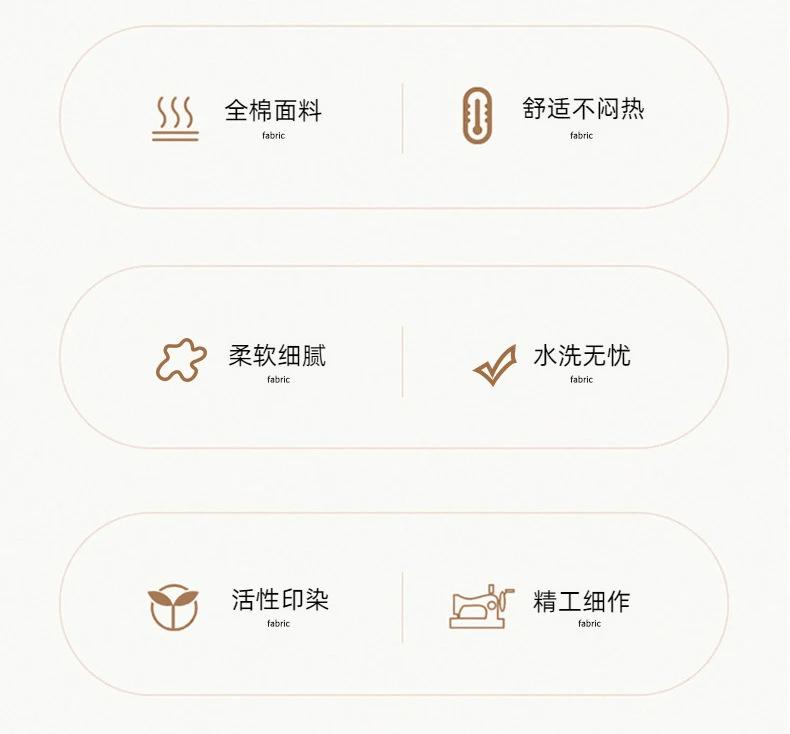 全棉面料
fabric

舒适不闷热
fabric

柔软细腻
fabric

水洗无忧
fabric

活性印染
fabric

精工细作
fabric