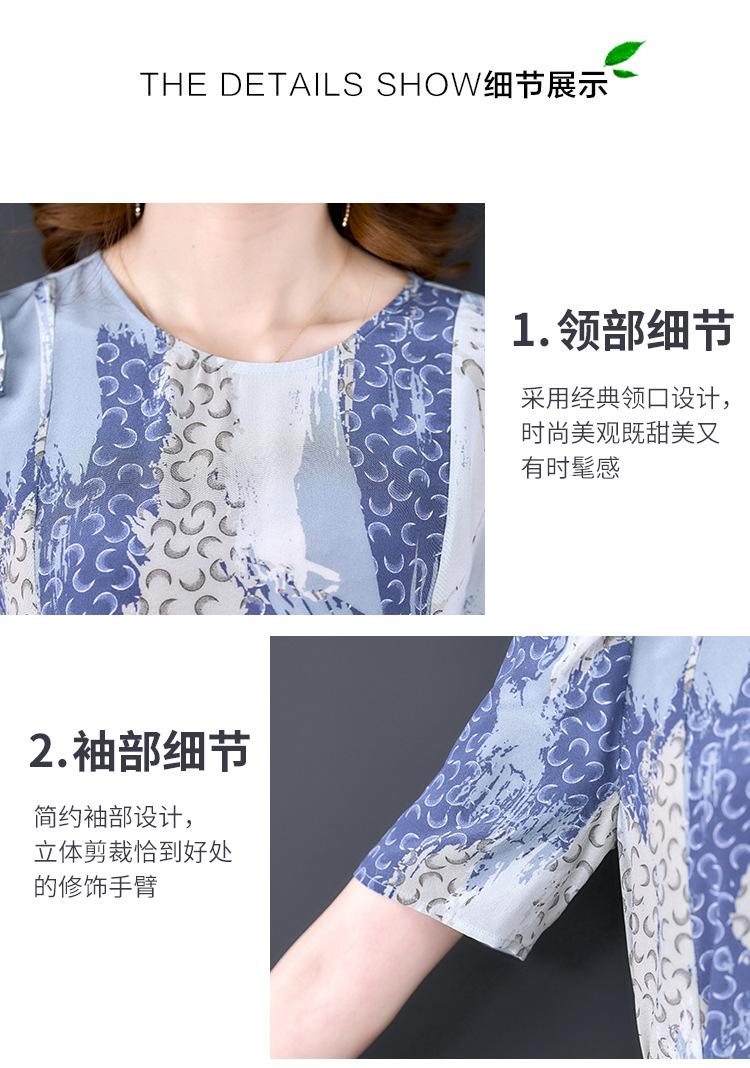 THE DETAILS SHOW细节展示

1. 领部细节

采用经典领口设计，时尚美观既甜美又有时髦感

2.袖部细节

简约袖部设计，立体剪裁恰到好处的修饰手臂