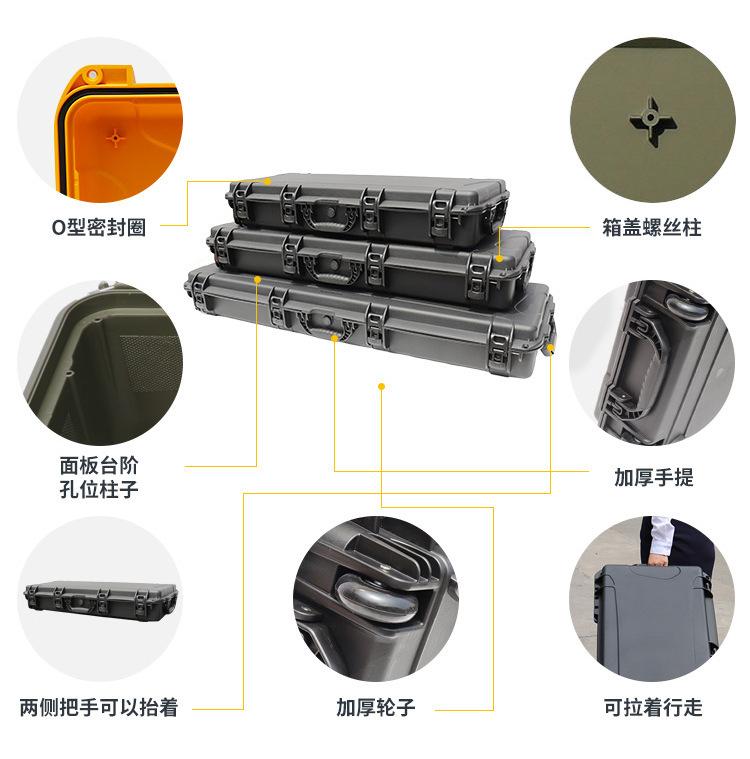 O型密封圈

箱盖螺丝柱

面板台阶
孔位柱子

加厚手提

两侧把手可以抬着

加厚轮子

可拉着行走