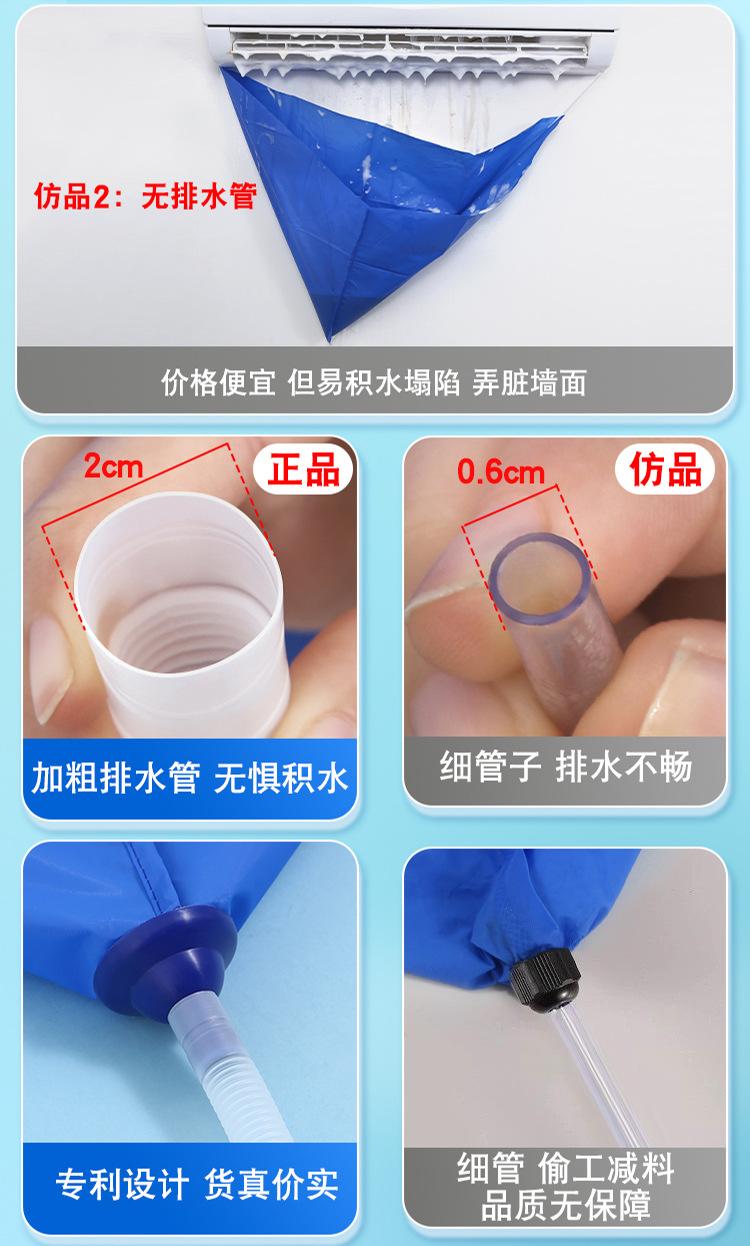 仿品2：无排水管

价格便宜 但易积水塌陷 弄脏墙面

2cm

正品

加粗排水管 无惧积水

0.6cm

仿品

细管子 排水不畅

专利设计 货真价实

细管 偷工减料
品质无保障