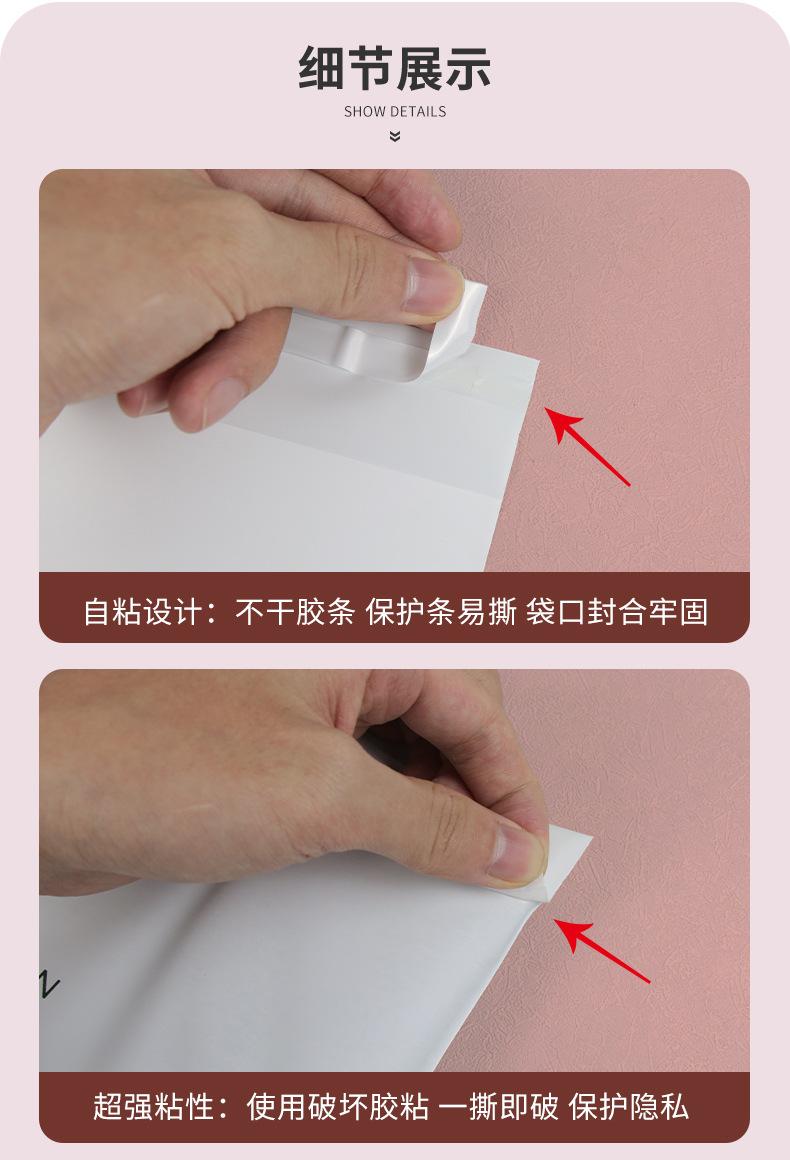 细节展示
SHOW DETAILS

自粘设计：不干胶条 保护条易撕 袋口封合牢固

超强粘性：使用破坏胶粘 一撕即破 保护隐私