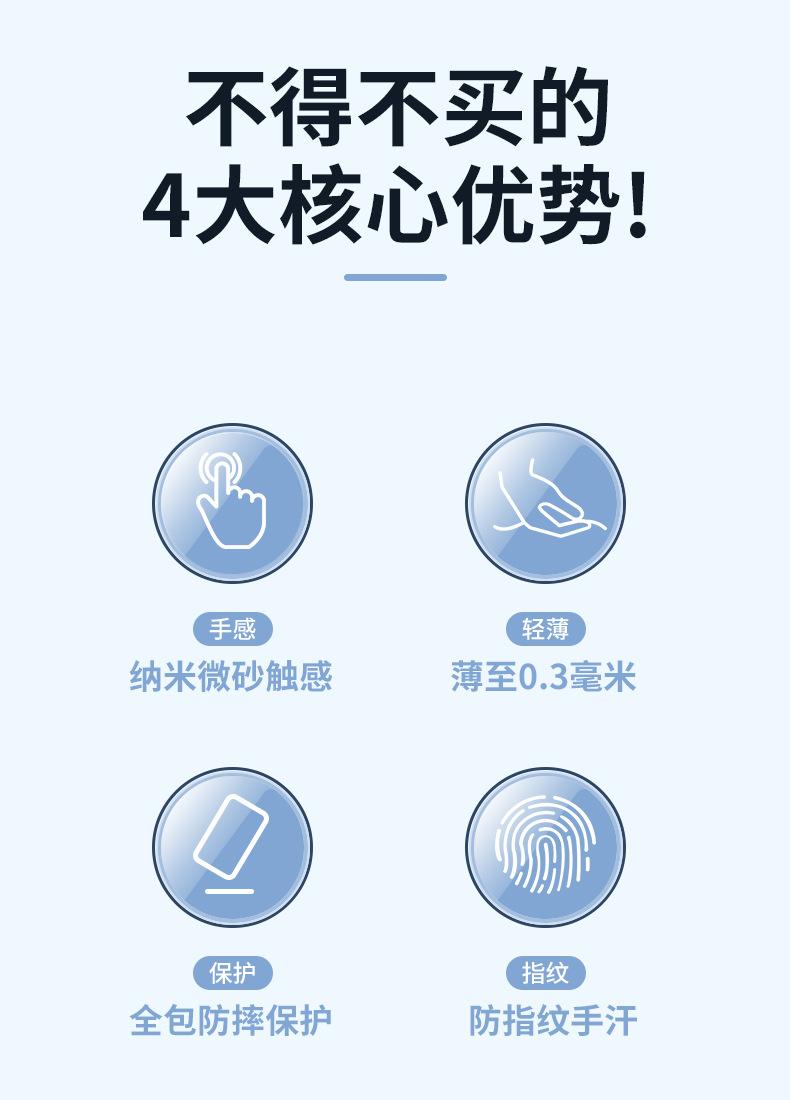 不得不买的
4大核心优势!

手感
纳米微砂触感

轻薄
薄至0.3毫米

保护
全包防摔保护

指纹
防指纹手汗