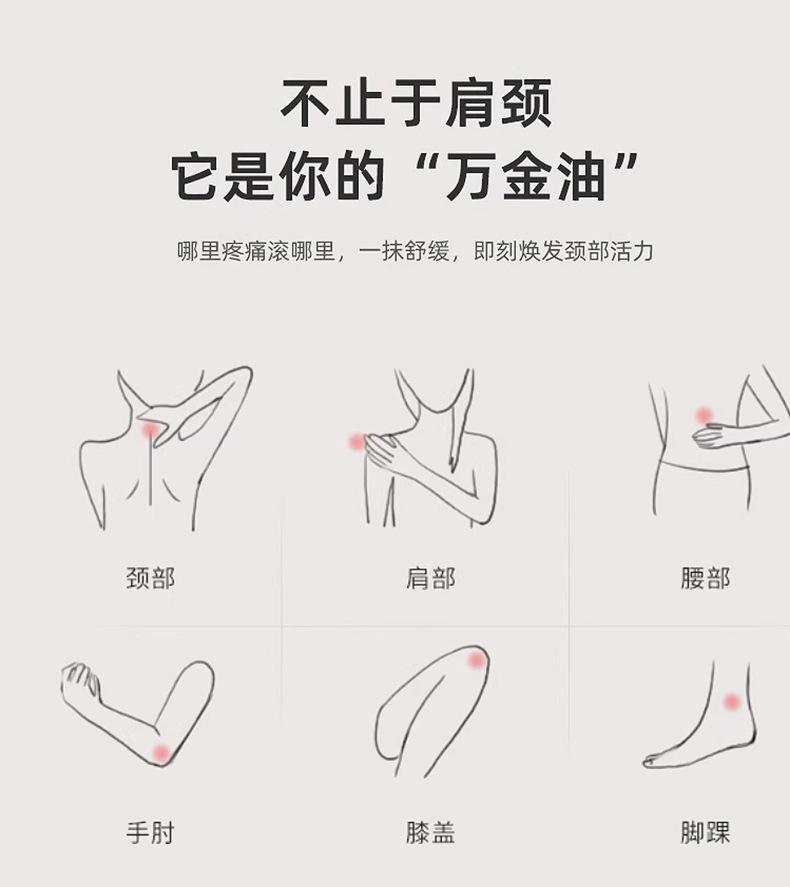 不止于肩颈
它是你的“万金油”

哪里疼痛滚哪里，一抹舒缓，即刻焕发颈部活力

颈部

肩部

腰部

手肘

膝盖

脚踝