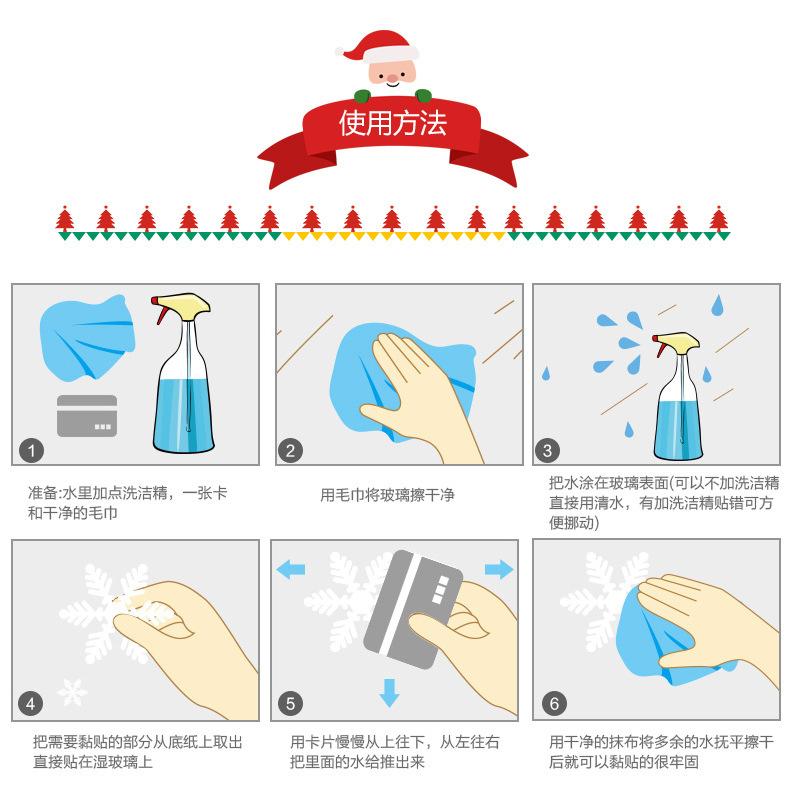 使用方法

1

准备:水里加点洗洁精，一张卡和干净的毛巾

2

用毛巾将玻璃擦干净

3

把水涂在玻璃表面(可以不加洗洁精直接用清水，有加洗洁精贴错可方便挪动)

4

把需要黏贴的部分从底纸上取出直接贴在湿玻璃上

5

用卡片慢慢从上往下，从左往右把里面的水给推出来

6

用干净的抹布将多余的水抚平擦干后就可以黏贴的很牢固