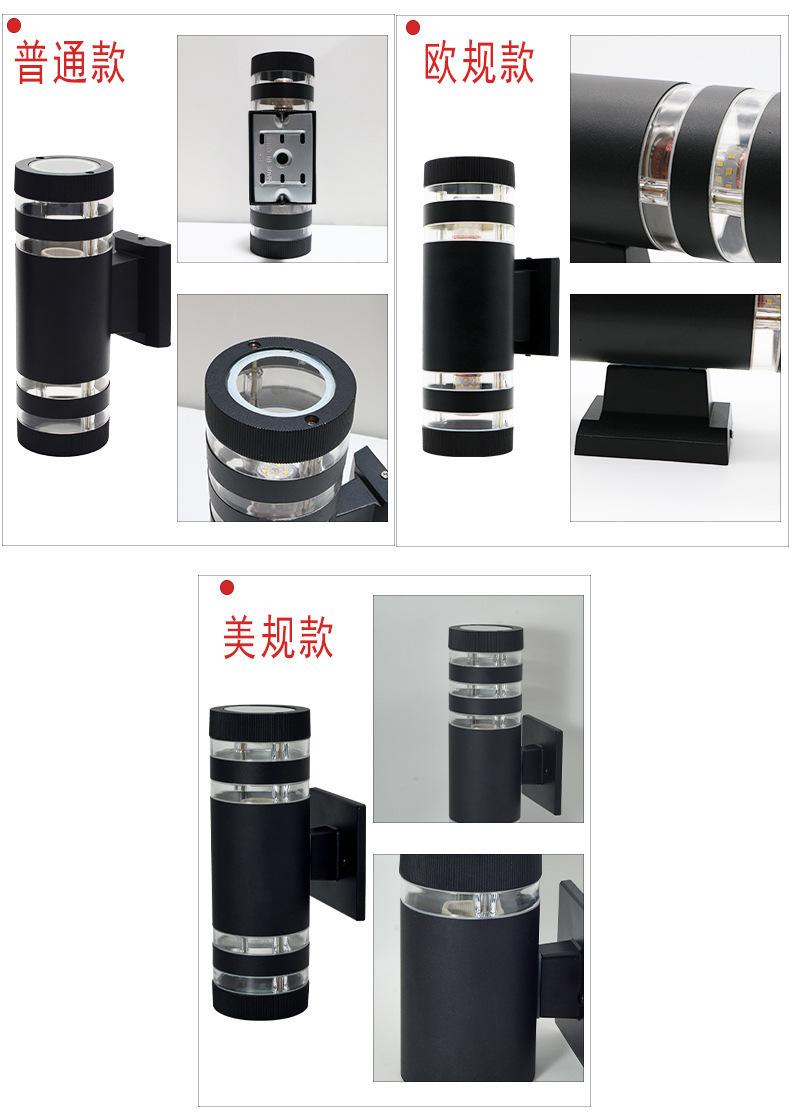 普通款

欧规款

美规款