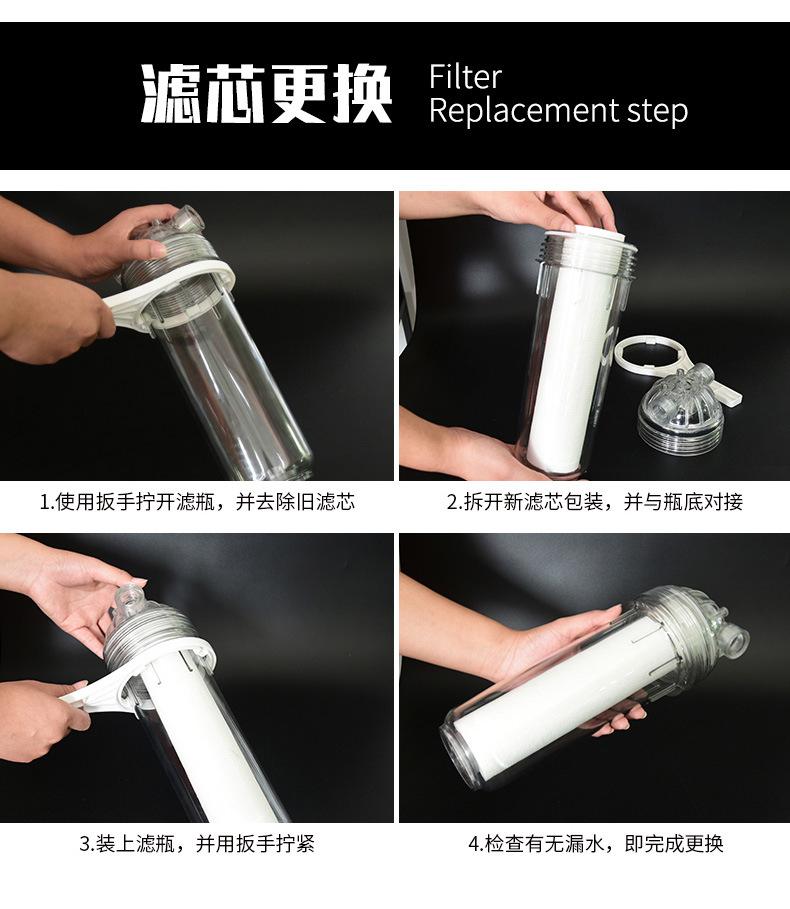 滤芯更换 Filter Replacement step

1.使用扳手拧开滤瓶，并去除旧滤芯

2.拆开新滤芯包装，并与瓶底对接

3.装上滤瓶，并用扳手拧紧

4.检查有无漏水，即完成更换