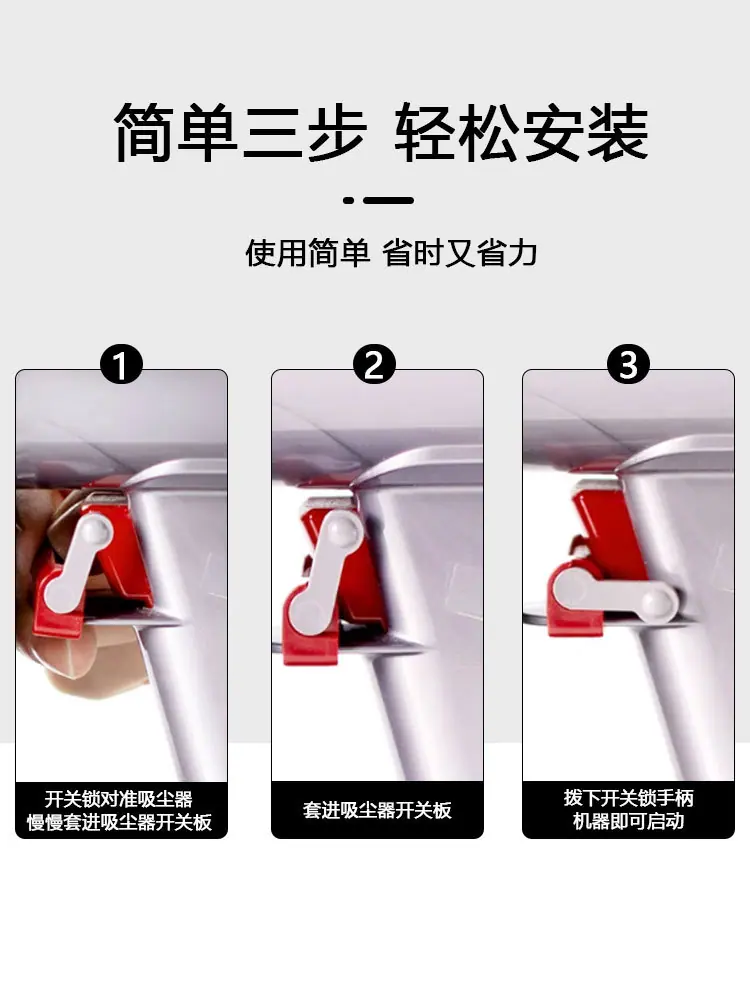 简单三步 轻松安装

使用简单 省时又省力

1

开关锁对准吸尘器
慢慢套进吸尘器开关板

2

套进吸尘器开关板

3

拨下开关锁手柄
机器即可启动