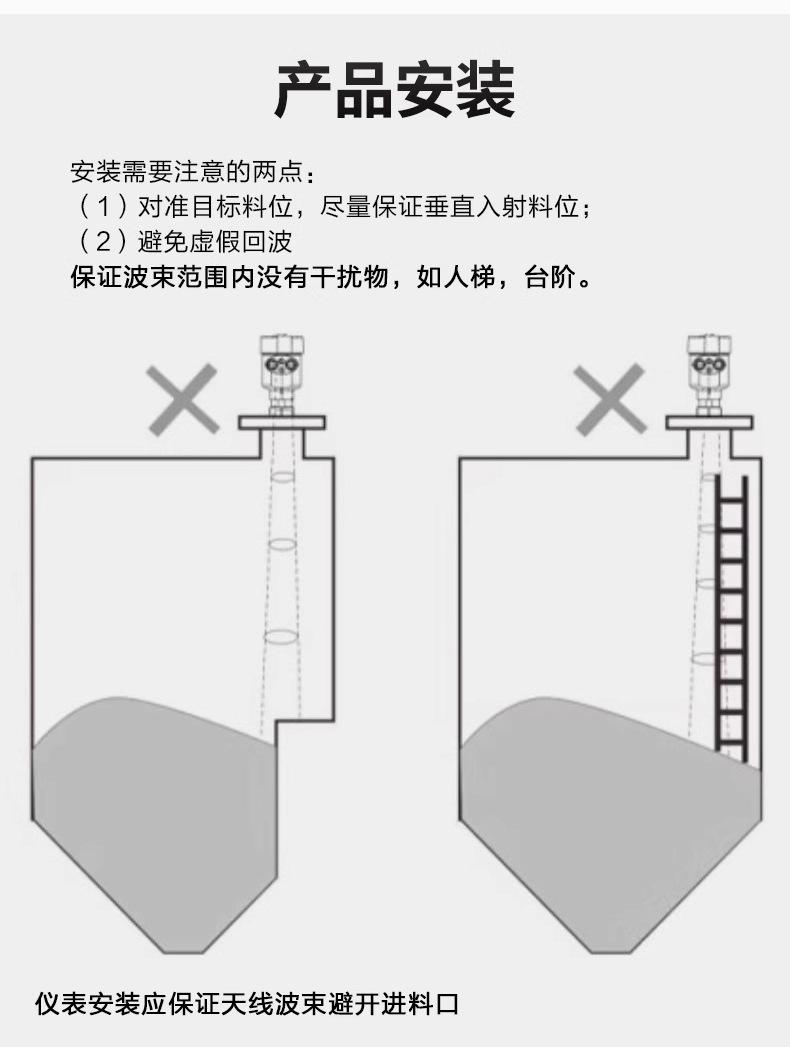 产品安装

安装需要注意的两点：
（1）对准目标料位，尽量保证垂直入射料位；
（2）避免虚假回波
保证波束范围内没有干扰物，如人梯，台阶。

仪表安装应保证天线波束避开进料口