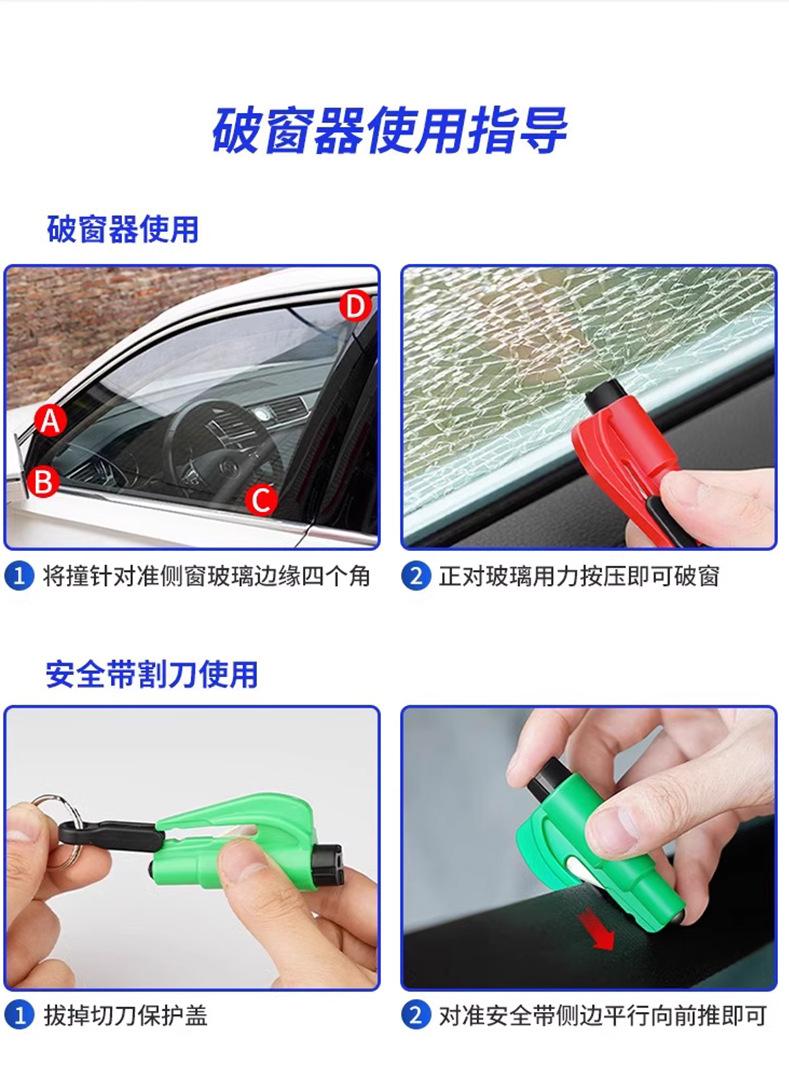 破窗器使用指导

破窗器使用

D

A

B

C

1 将撞针对准侧窗玻璃边缘四个角

2 正对玻璃用力按压即可破窗

安全带割刀使用

1 拔掉切刀保护盖

2 对准安全带侧边平行向前推即可