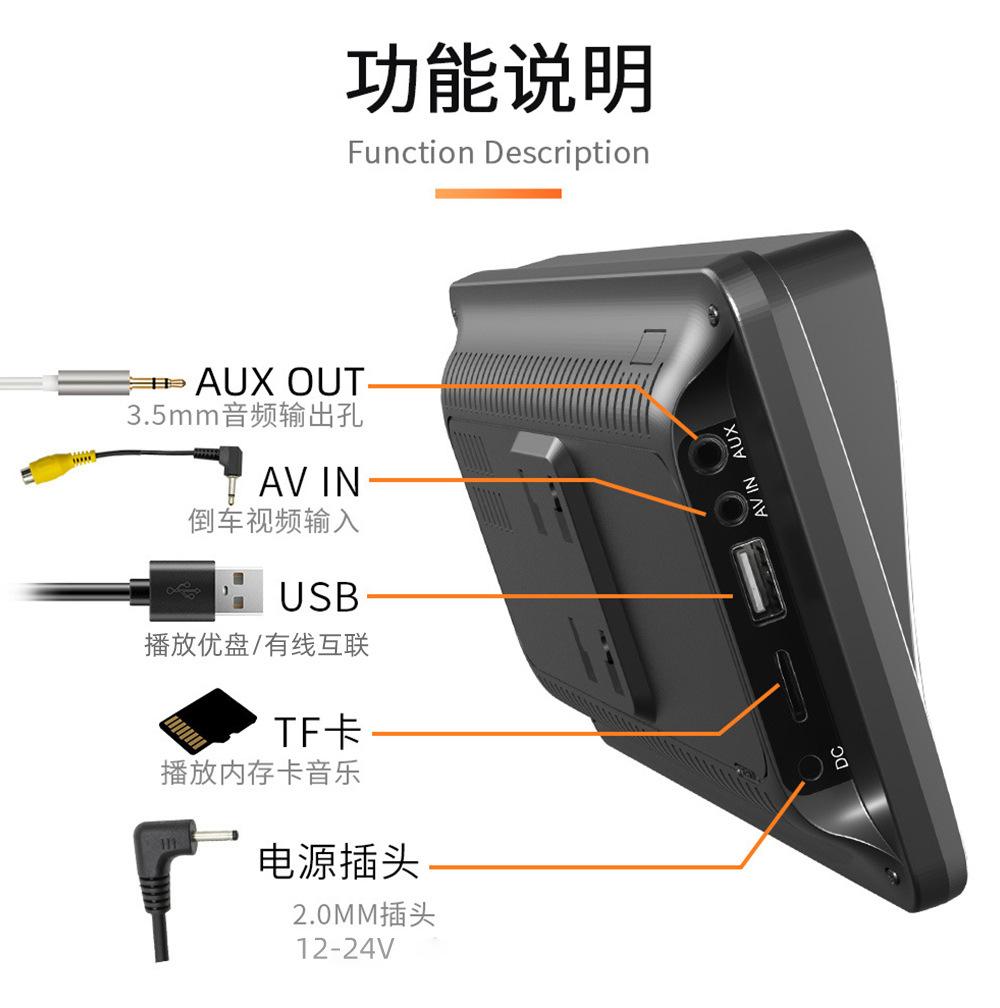 功能说明
Function Description

AUX OUT
3.5mm音频输出孔

AV IN
倒车视频输入

USB
播放优盘/有线互联

TF卡
播放内存卡音乐

电源插头
2.0MM插头
12-24V

AUX
AV IN
DC