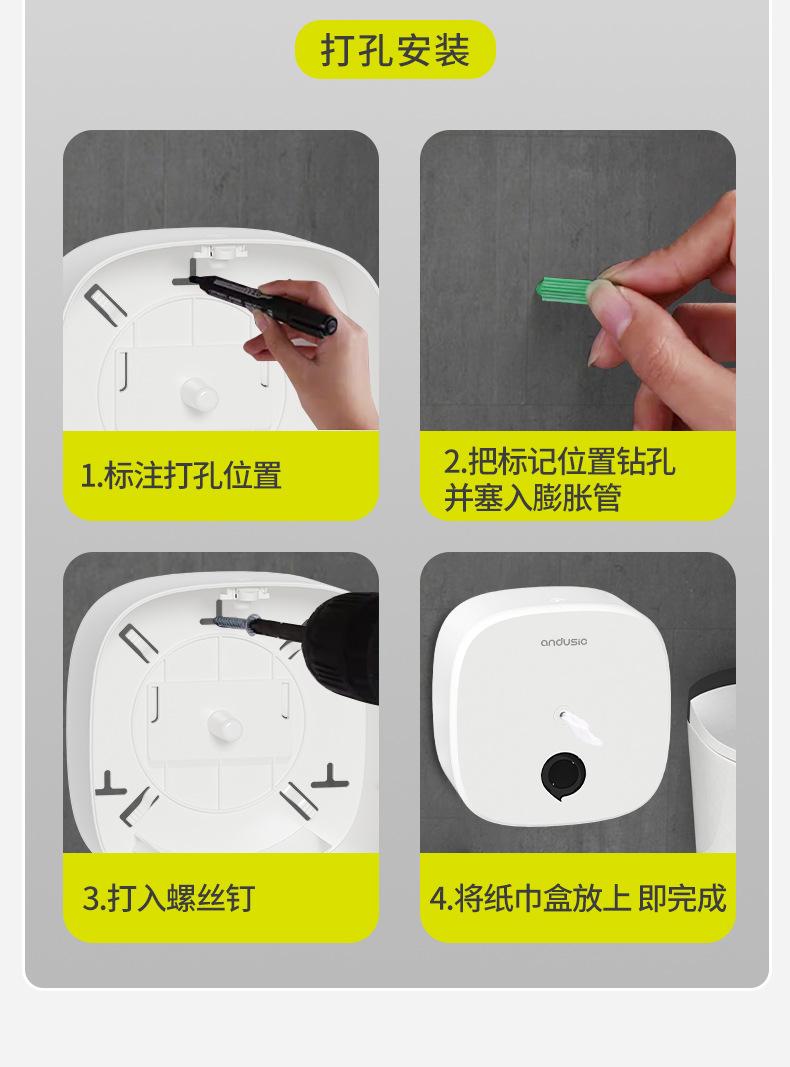 打孔安装

1.标注打孔位置

2.把标记位置钻孔并塞入膨胀管

3.打入螺丝钉

andusic

4.将纸巾盒放上 即完成