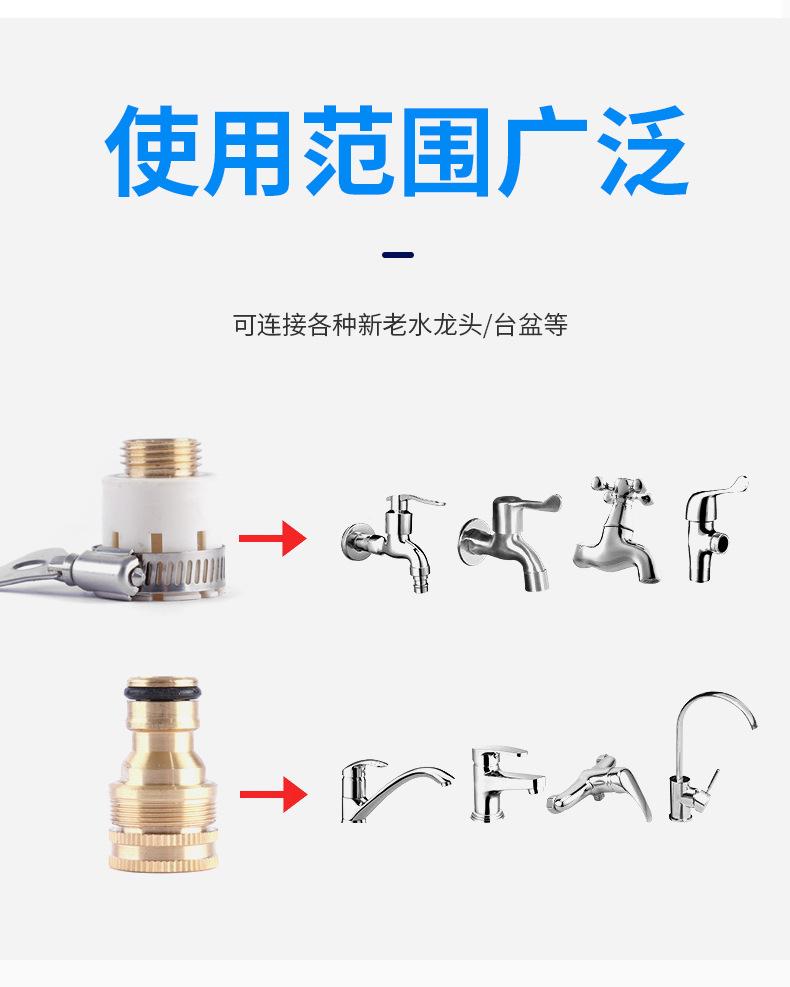 使用范围广泛

可连接各种新老水龙头/台盆等