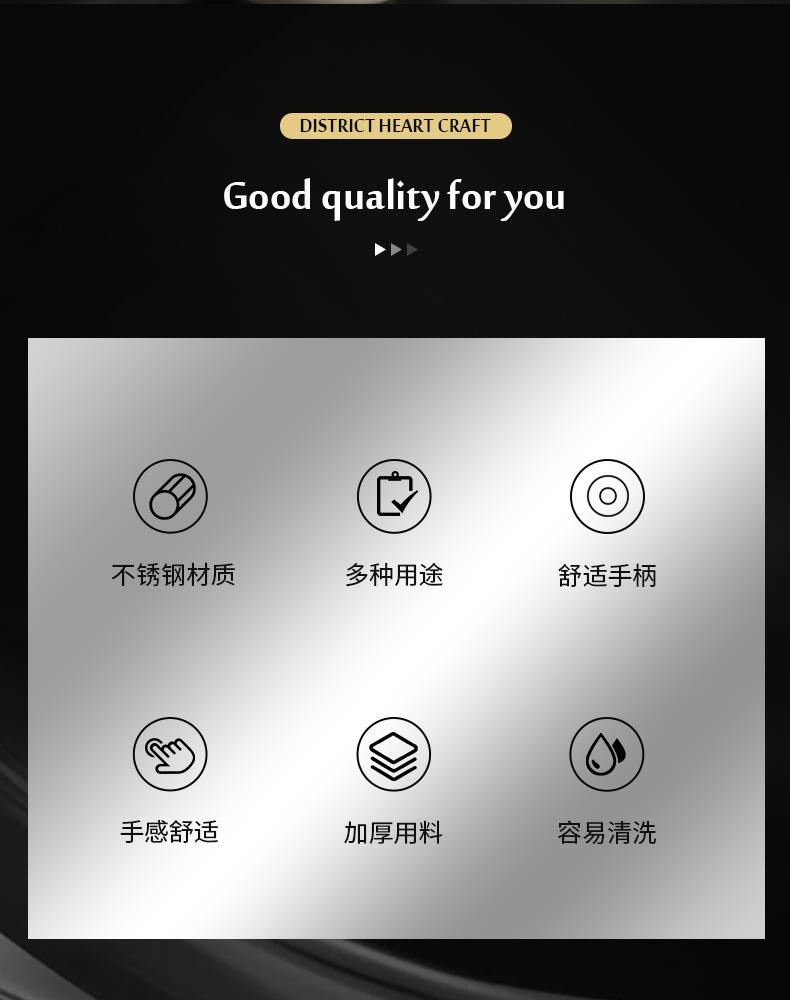 DISTRICT HEART CRAFT

Good quality for you

不锈钢材质

多种用途

舒适手柄

手感舒适

加厚用料

容易清洗