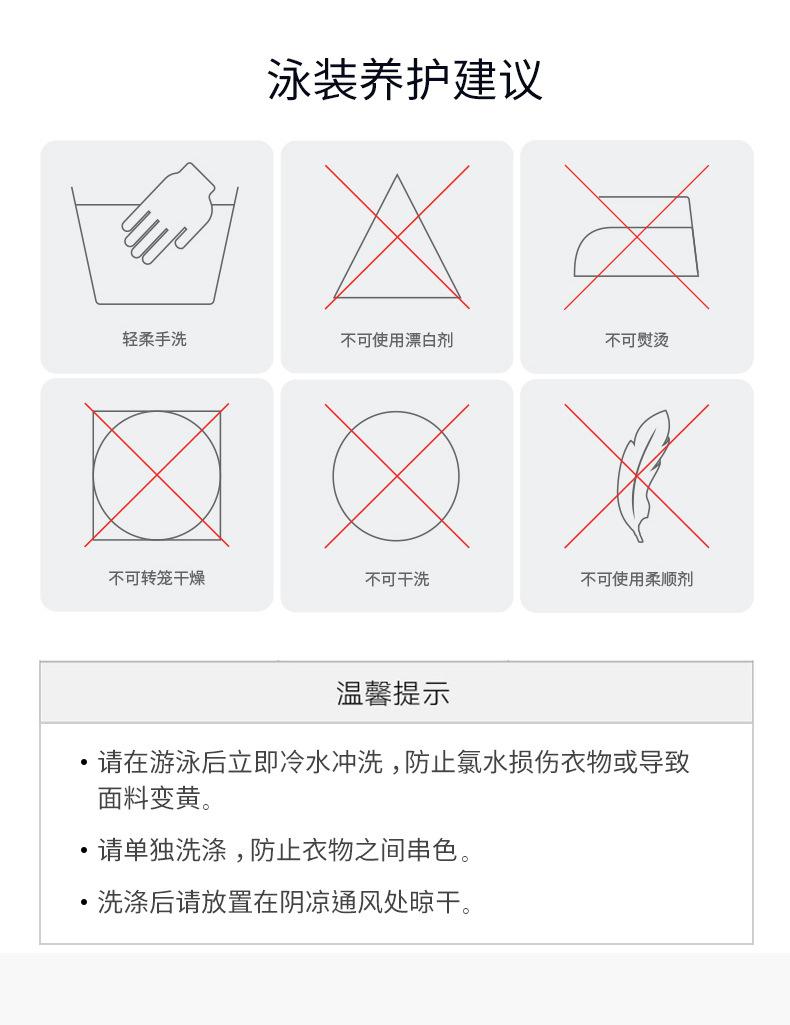 泳装养护建议

轻柔手洗

不可使用漂白剂

不可熨烫

不可转笼干燥

不可干洗

不可使用柔顺剂

温馨提示

• 请在游泳后立即冷水冲洗，防止氯水损伤衣物或导致面料变黄。

• 请单独洗涤，防止衣物之间串色。

• 洗涤后请放置在阴凉通风处晾干。