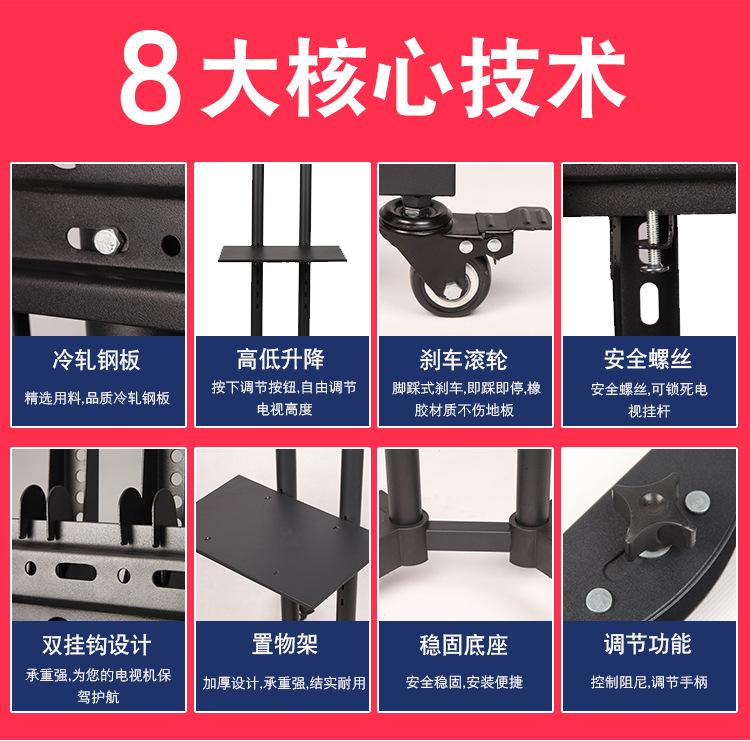 8大核心技术

冷轧钢板
精选用料,品质冷轧钢板

高低升降
按下调节按钮,自由调节电视高度

刹车滚轮
脚踩式刹车,即踩即停,橡胶材质不伤地板

安全螺丝
安全螺丝,可锁死电视挂杆

双挂钩设计
承重强,为您的电视机保驾护航

置物架
加厚设计,承重强,结实耐用

稳固底座
安全稳固,安装便捷

调节功能
控制阻尼,调节手柄