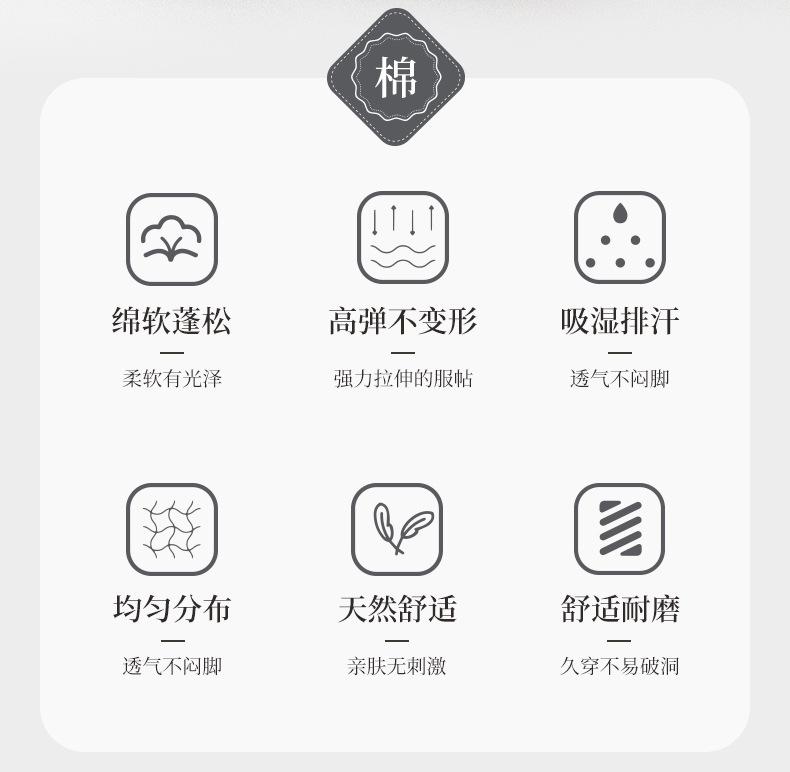 棉

绵软蓬松
—
柔软有光泽

高弹不变形
—
强力拉伸的服帖

吸湿排汗
—
透气不闷脚

均匀分布
—
透气不闷脚

天然舒适
—
亲肤无刺激

舒适耐磨
—
久穿不易破洞