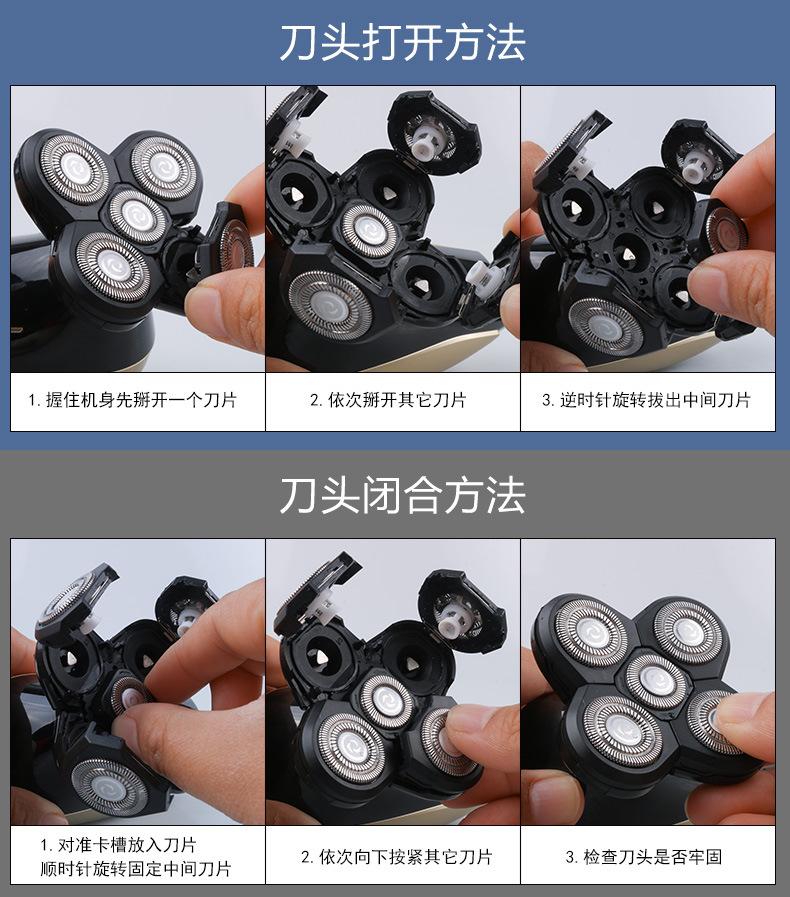 刀头打开方法

1. 握住机身先掰开一个刀片

2. 依次掰开其它刀片

3. 逆时针旋转拔出中间刀片

刀头闭合方法

1. 对准卡槽放入刀片
顺时针旋转固定中间刀片

2. 依次向下按紧其它刀片

3. 检查刀头是否牢固