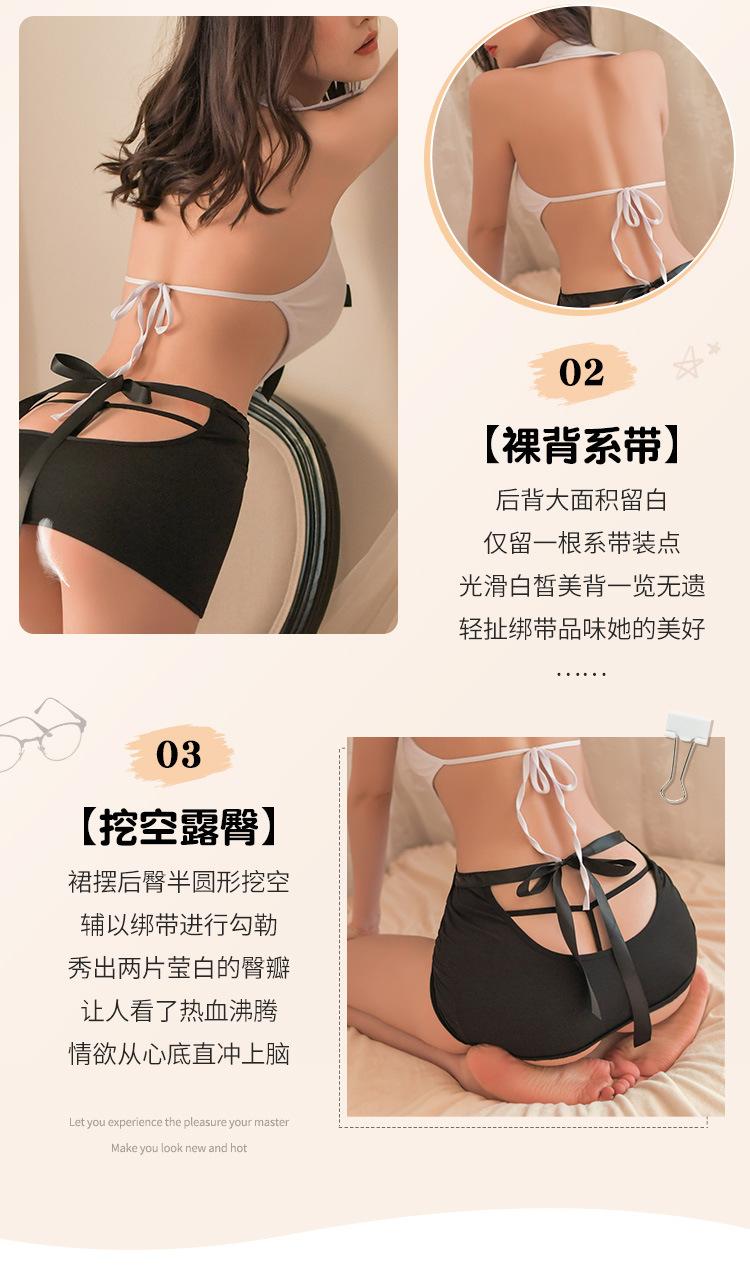 02

【裸背系带】

后背大面积留白
仅留一根系带装点
光滑白皙美背一览无遗
轻扯绑带品味她的美好
……

03

【挖空露臀】

裙摆后臀半圆形挖空
辅以绑带进行勾勒
秀出两片莹白的臀瓣
让人看了热血沸腾
情欲从心底直冲上脑

Let you experience the pleasure your master
Make you look new and hot