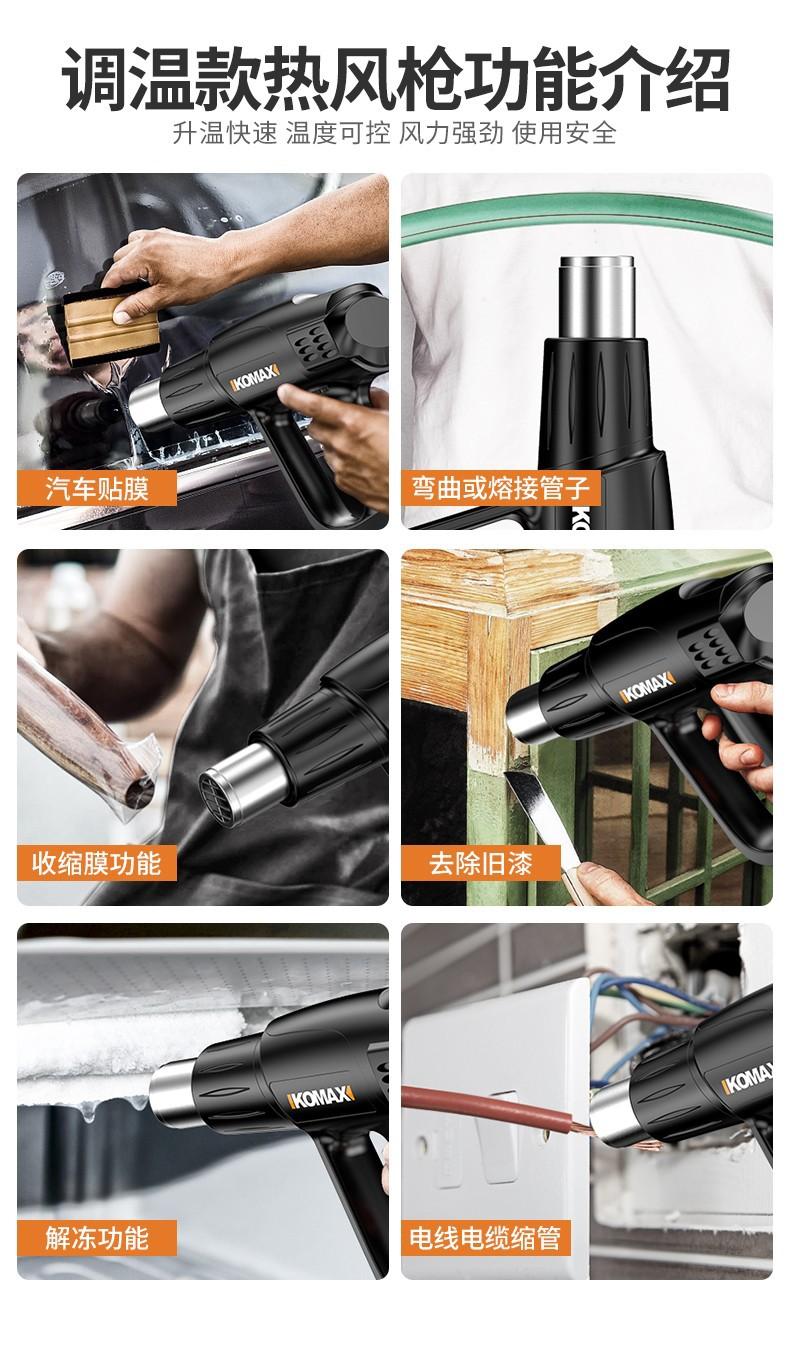 调温款热风枪功能介绍

升温快速 温度可控 风力强劲 使用安全

KOMAX

汽车贴膜

弯曲或熔接管子

收缩膜功能

KOMAX

去除旧漆

KOMAX

解冻功能

KOMAX

电线电缆缩管