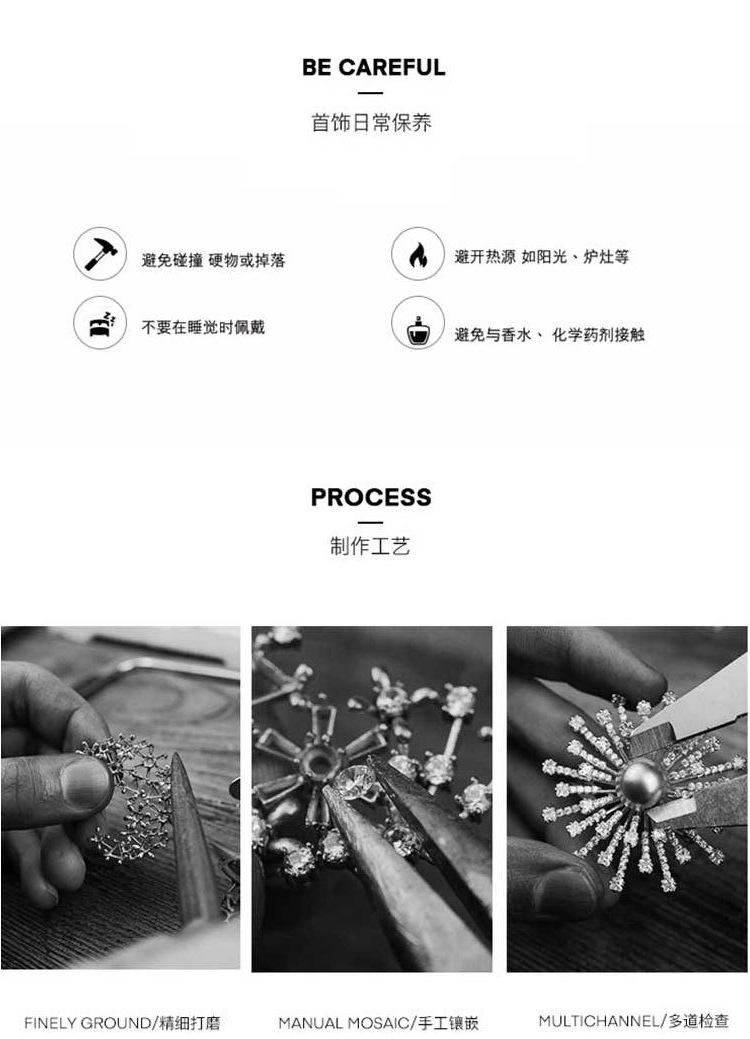 BE CAREFUL

首饰日常保养

避免碰撞 硬物或掉落

避开热源 如阳光、炉灶等

不要在睡觉时佩戴

避免与香水、 化学药剂接触

PROCESS

制作工艺

FINELY GROUND/精细打磨

MANUAL MOSAIC/手工镶嵌

MULTICHANNEL/多道检查