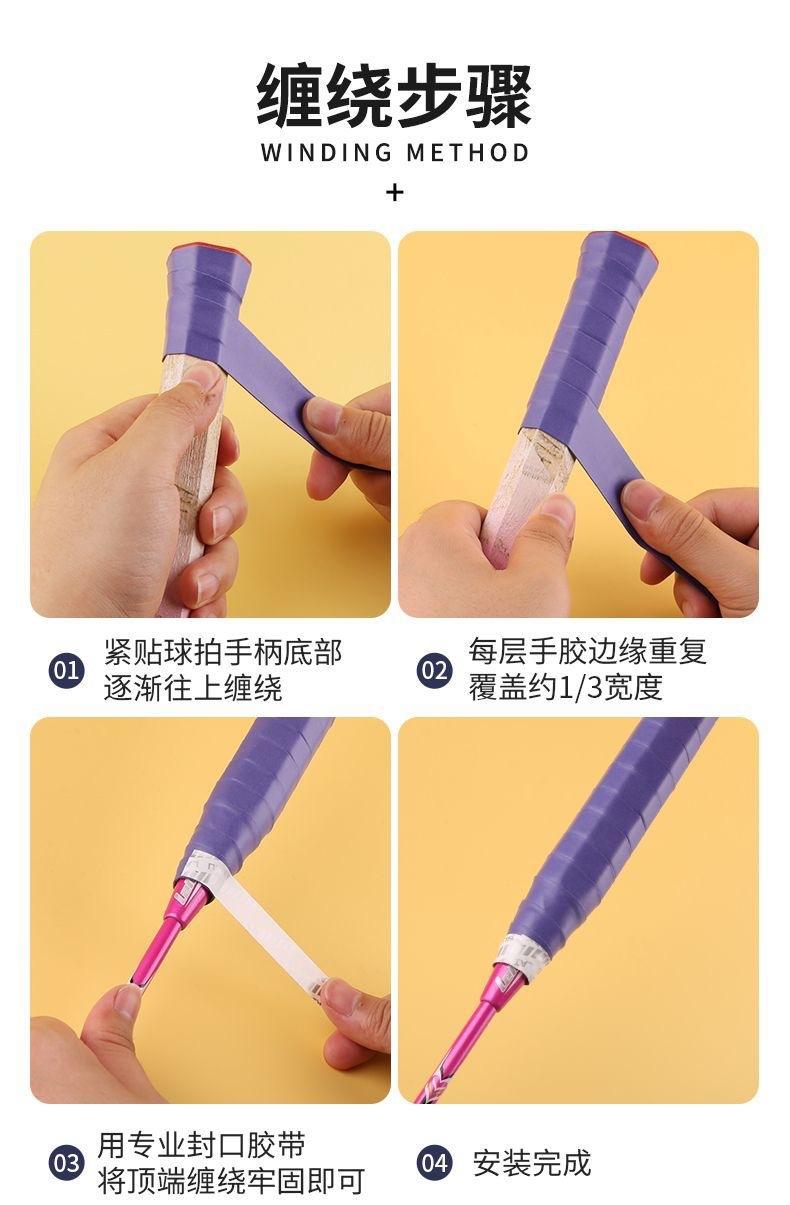 缠绕步骤
WINDING METHOD
+

01 紧贴球拍手柄底部逐渐往上缠绕

02 每层手胶边缘重复覆盖约1/3宽度

03 用专业封口胶带将顶端缠绕牢固即可

04 安装完成