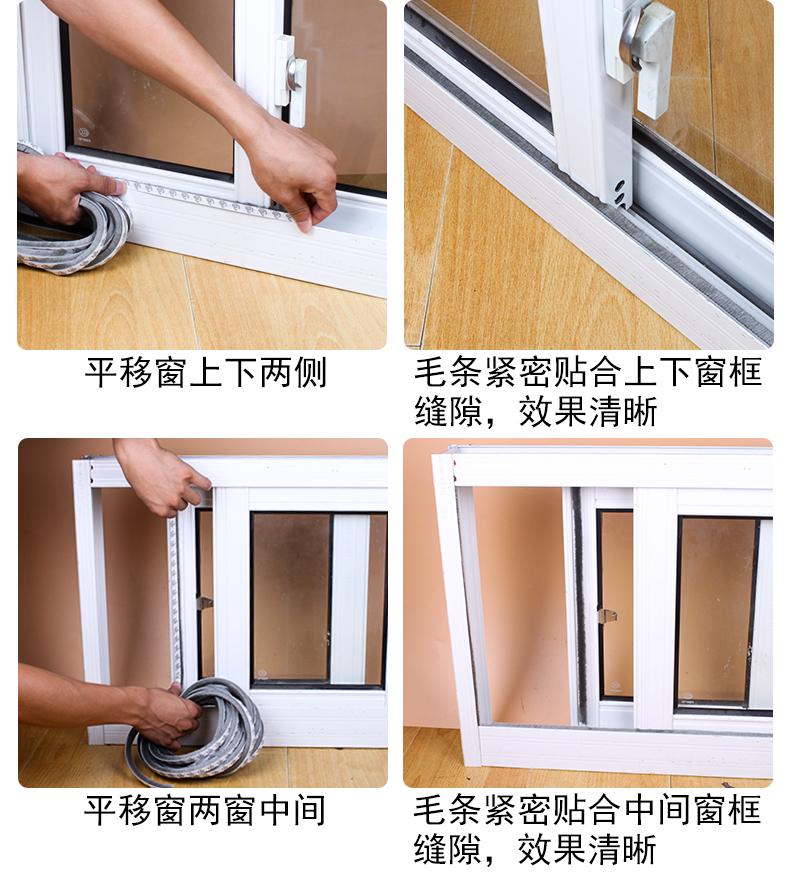 平移窗上下两侧

毛条紧密贴合上下窗框缝隙，效果清晰

平移窗两窗中间

毛条紧密贴合中间窗框缝隙，效果清晰