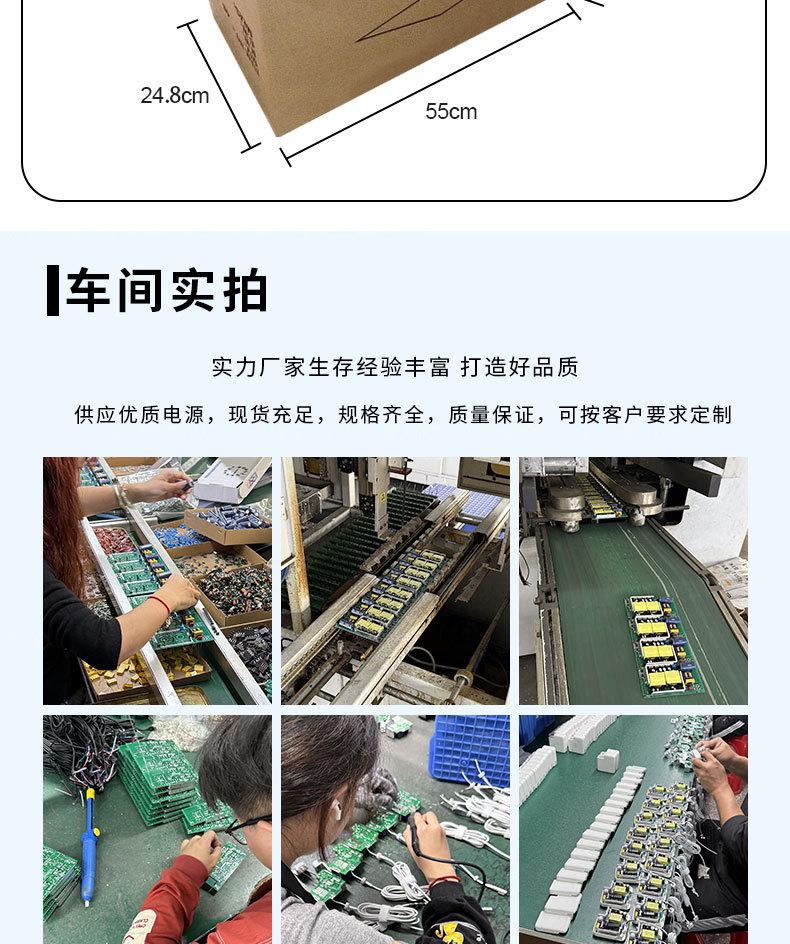 24.8cm

55cm

车间实拍

实力厂家生存经验丰富 打造好品质

供应优质电源，现货充足，规格齐全，质量保证，可按客户要求定制