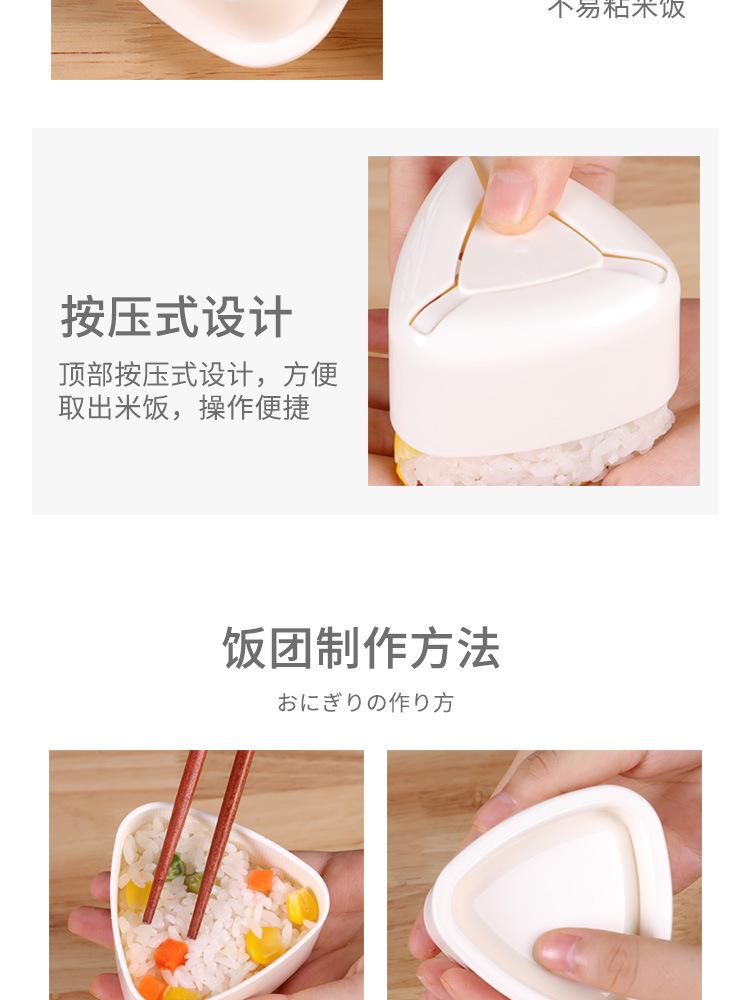 不易粘米饭

按压式设计

顶部按压式设计，方便取出米饭，操作便捷

饭团制作方法

おにぎりの作り方